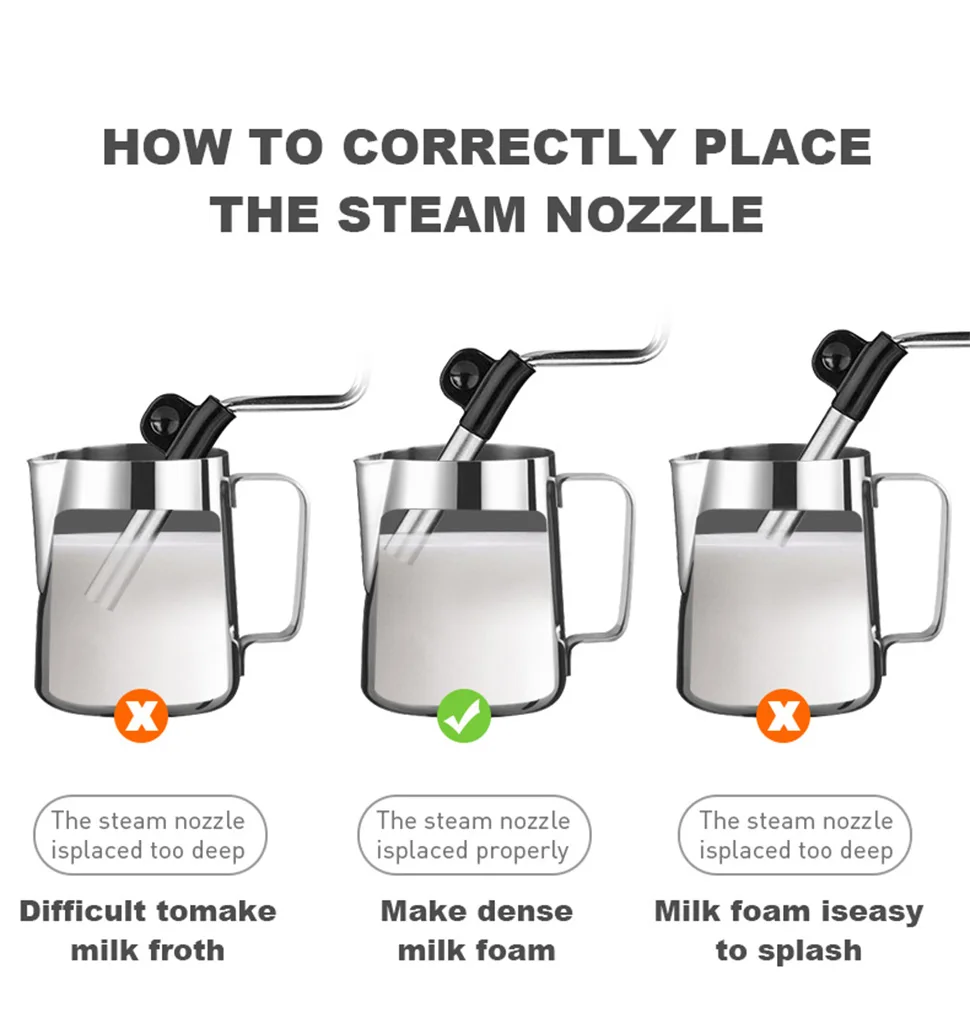 HOW TO CORRECTLY PLACE THE STEAM NOZZLE

The steam nozzle isplaced too deep

Difficult tomake milk froth

The steam nozzle isplaced properly

Make dense milk foam

The steam nozzle isplaced too deep

Milk foam iseasy to splash