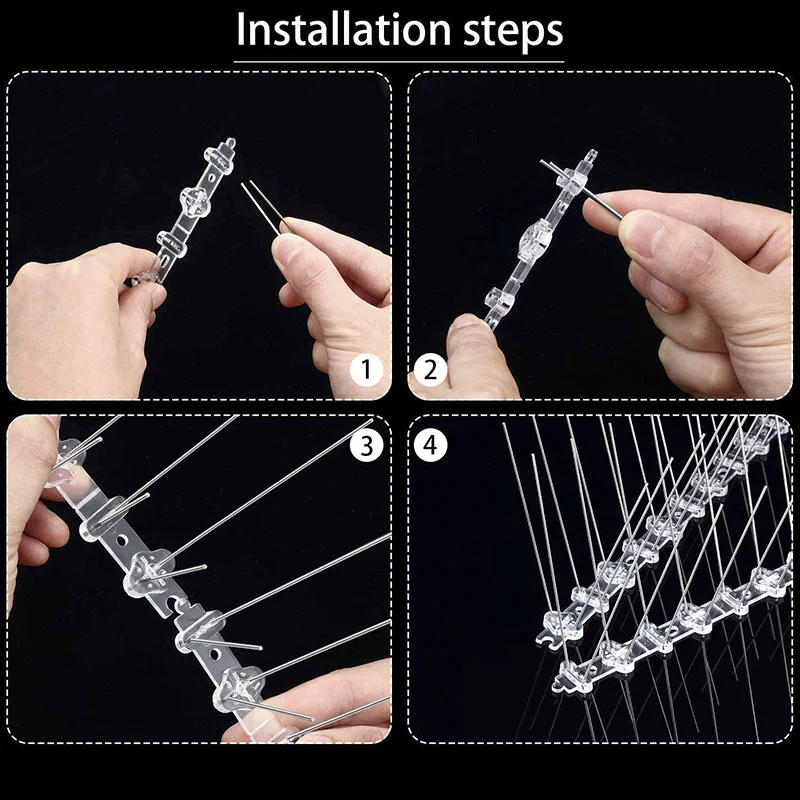 Installation steps

1

2

3

4