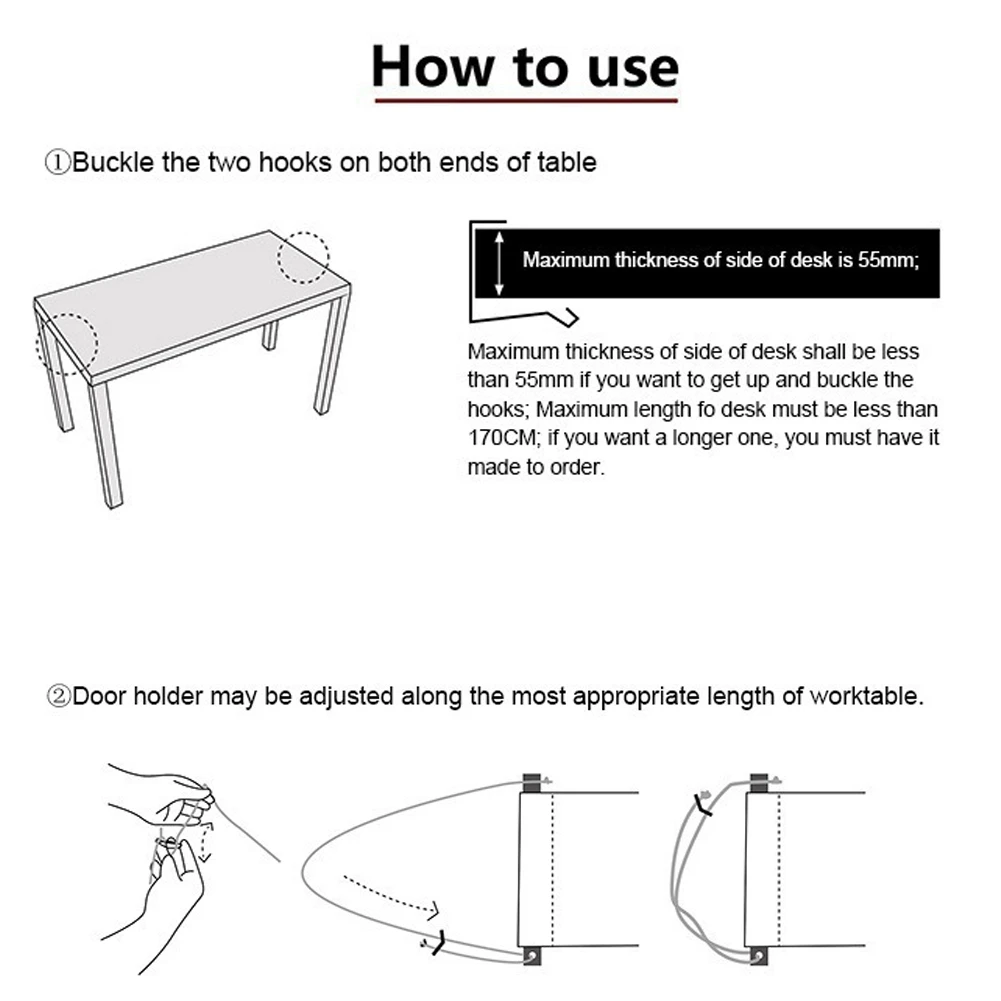 How to use

①Buckle the two hooks on both ends of table

Maximum thickness of side of desk is 55mm;

Maximum thickness of side of desk shall be less than 55mm if you want to get up and buckle the hooks; Maximum length fo desk must be less than 170CM; if you want a longer one, you must have it made to order.

②Door holder may be adjusted along the most appropriate length of worktable.