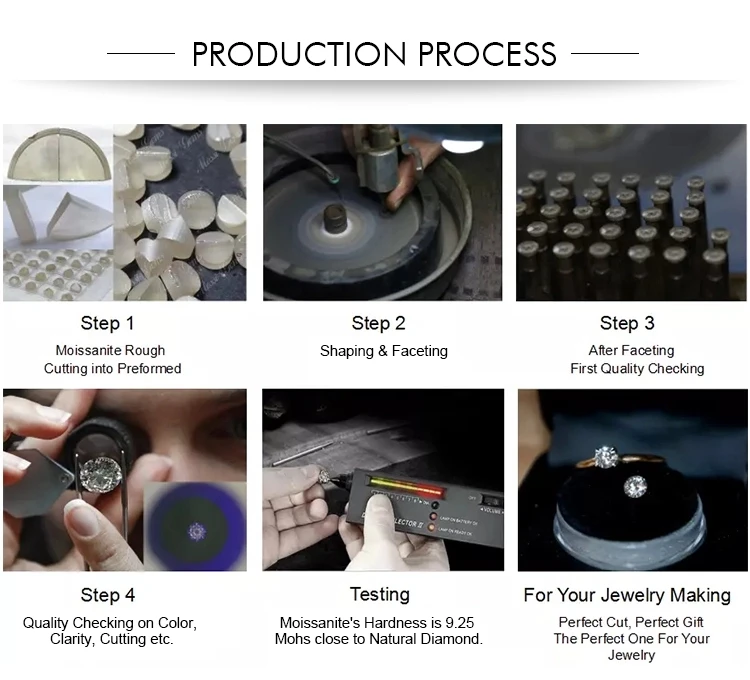 PRODUCTION PROCESS

Step 1
Moissanite Rough Cutting into Preformed

Step 2
Shaping & Faceting

Step 3
After Faceting First Quality Checking

Step 4
Quality Checking on Color, Clarity, Cutting etc.

Testing
Moissanite's Hardness is 9.25 Mohs close to Natural Diamond.

For Your Jewelry Making
Perfect Cut, Perfect Gift The Perfect One For Your Jewelry