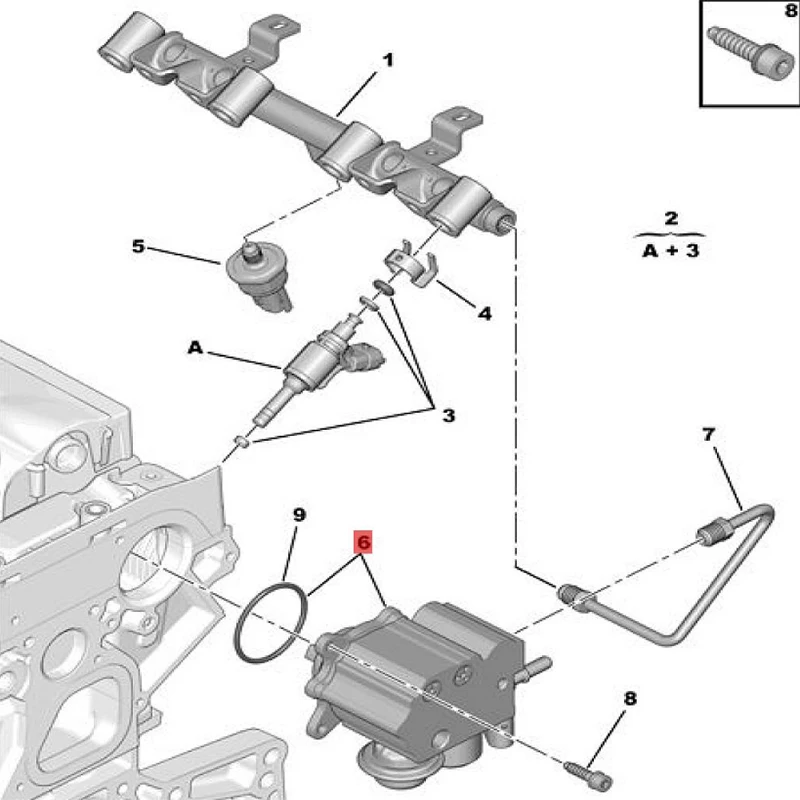 8

1

2

A + 3

5

4

A

3

7

9

6

8