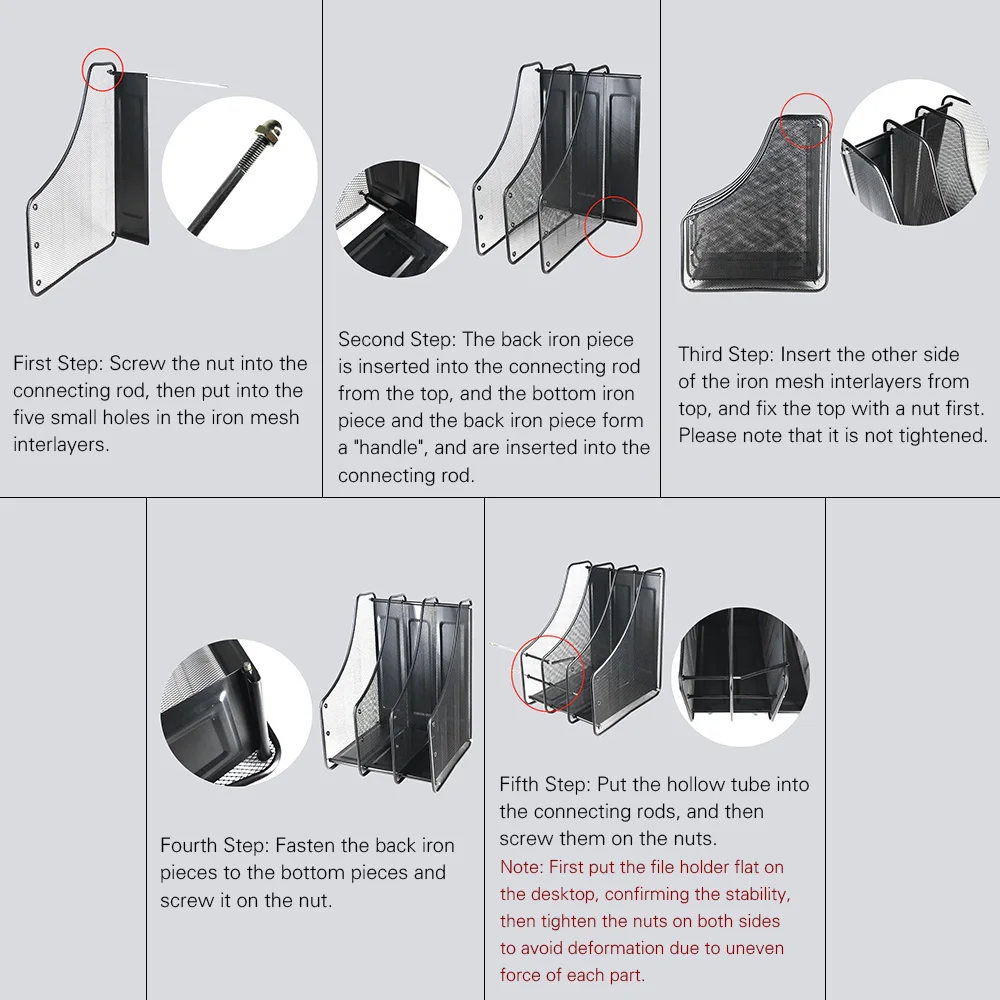 First Step: Screw the nut into the connecting rod, then put into the five small holes in the iron mesh interlayers.

Second Step: The back iron piece is inserted into the connecting rod from the top, and the bottom iron piece and the back iron piece form a "handle", and are inserted into the connecting rod.

Third Step: Insert the other side of the iron mesh interlayers from top, and fix the top with a nut first. Please note that it is not tightened.

Fourth Step: Fasten the back iron pieces to the bottom pieces and screw it on the nut.

Fifth Step: Put the hollow tube into the connecting rods, and then screw them on the nuts.

Note: First put the file holder flat on the desktop, confirming the stability, then tighten the nuts on both sides to avoid deformation due to uneven force of each part.