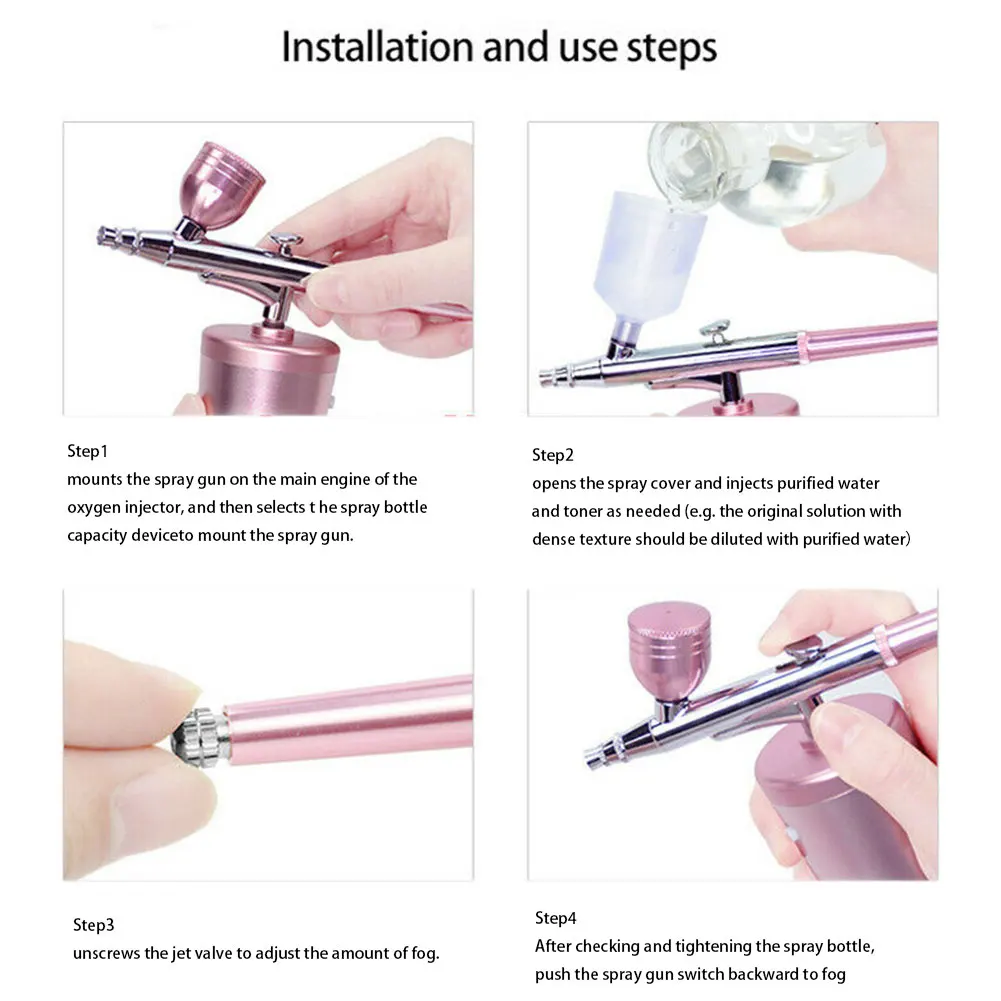 Installation and use steps

Step1
mounts the spray gun on the main engine of the oxygen injector, and then selects t he spray bottle capacity deviceto mount the spray gun.

Step2
opens the spray cover and injects purified water and toner as needed (e.g. the original solution with dense texture should be diluted with purified water)

Step3
unscrews the jet valve to adjust the amount of fog.

Step4
After checking and tightening the spray bottle, push the spray gun switch backward to fog