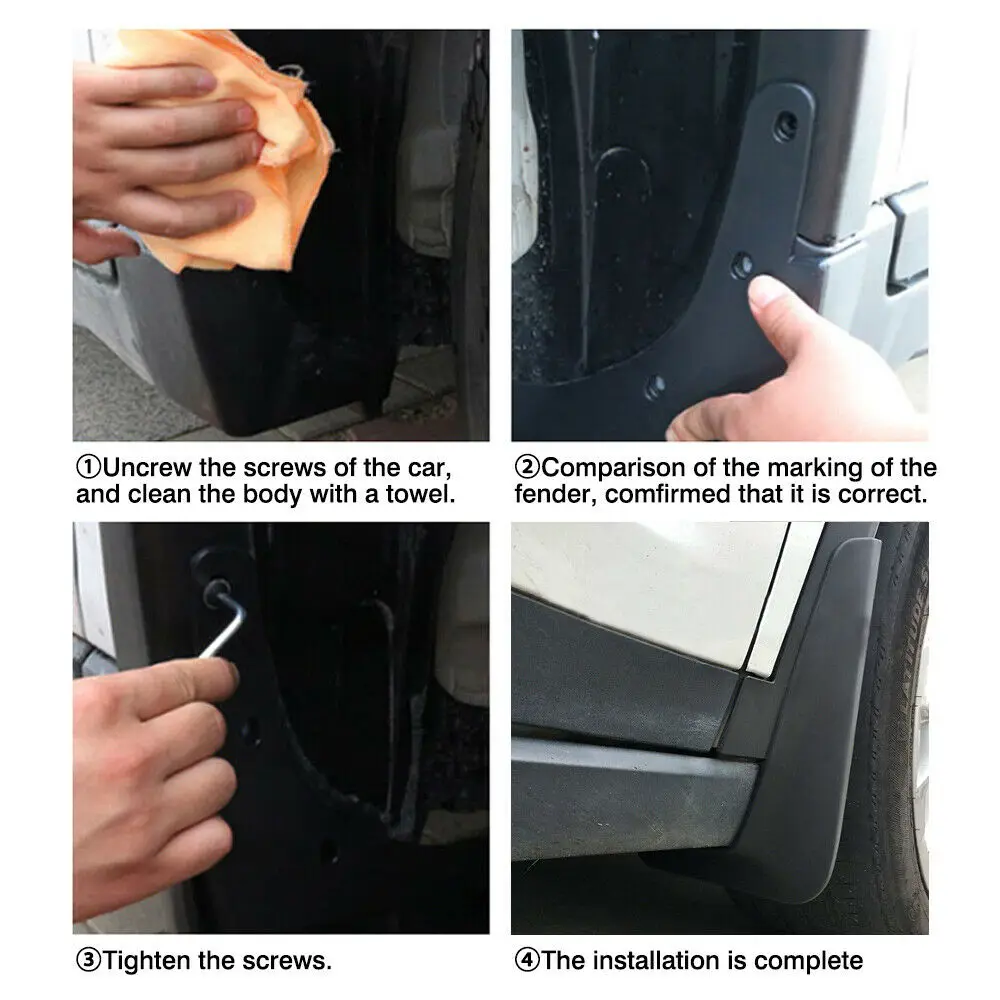 ①Uncrew the screws of the car, and clean the body with a towel.

②Comparison of the marking of the fender, comfirmed that it is correct.

③Tighten the screws.

④The installation is complete