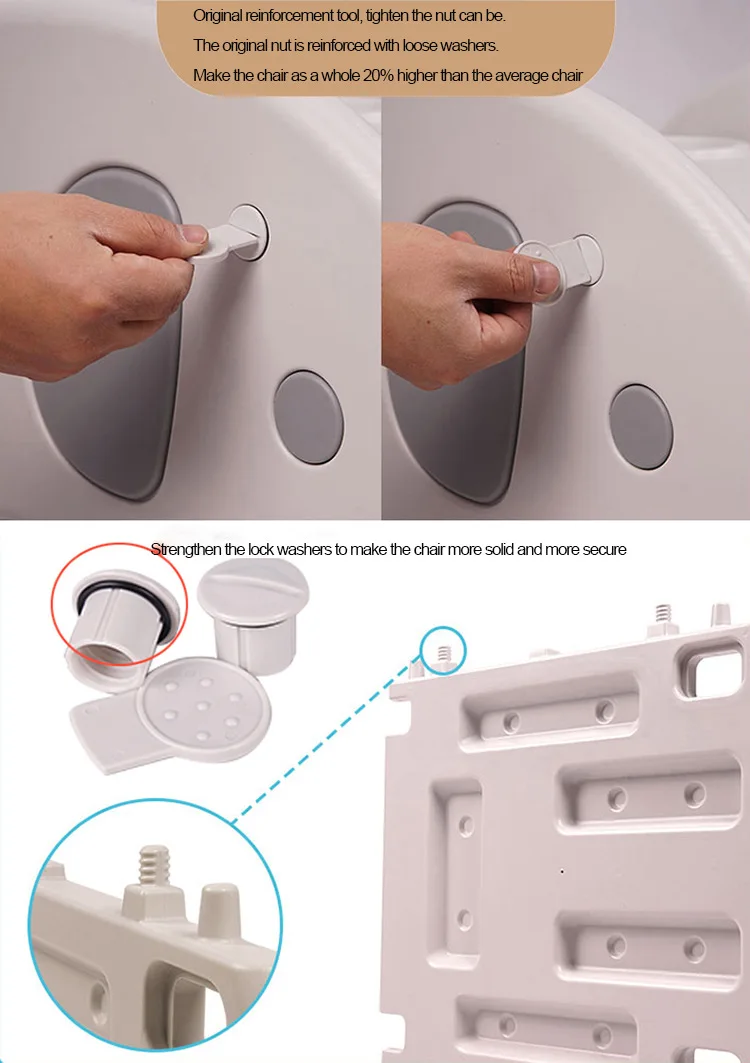 Original reinforcement tool, tighten the nut can be.

The original nut is reinforced with loose washers.

Make the chair as a whole 20% higher than the average chair

Strengthen the lock washers to make the chair more solid and more secure