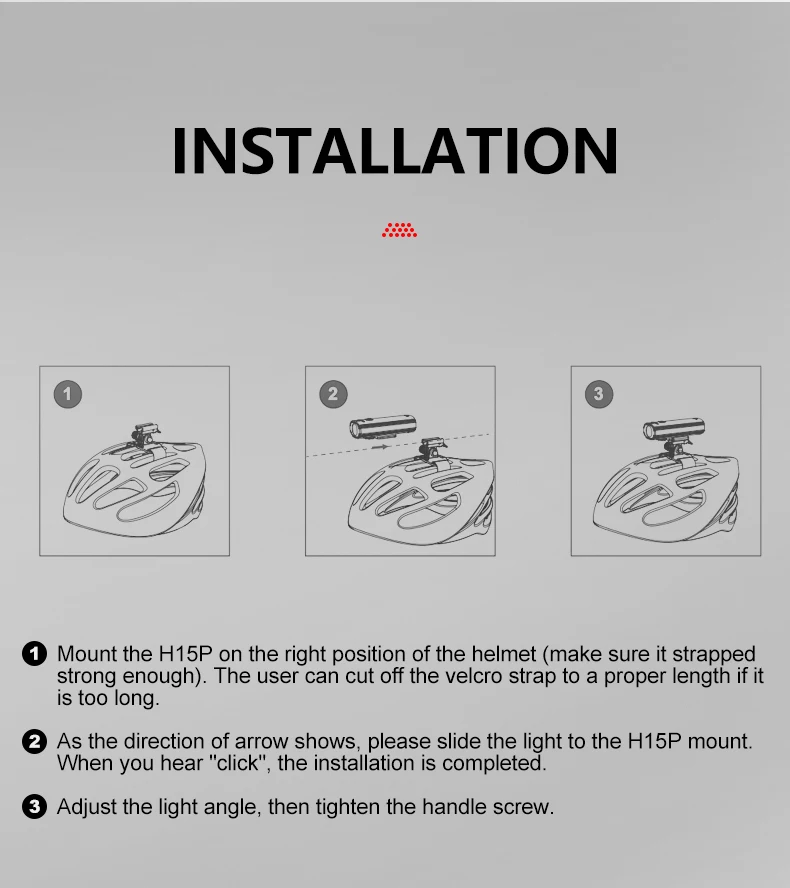 INSTALLATION

1

2

3

1 Mount the H15P on the right position of the helmet (make sure it strapped strong enough). The user can cut off the velcro strap to a proper length if it is too long.

2 As the direction of arrow shows, please slide the light to the H15P mount. When you hear "click", the installation is completed.

3 Adjust the light angle, then tighten the handle screw.