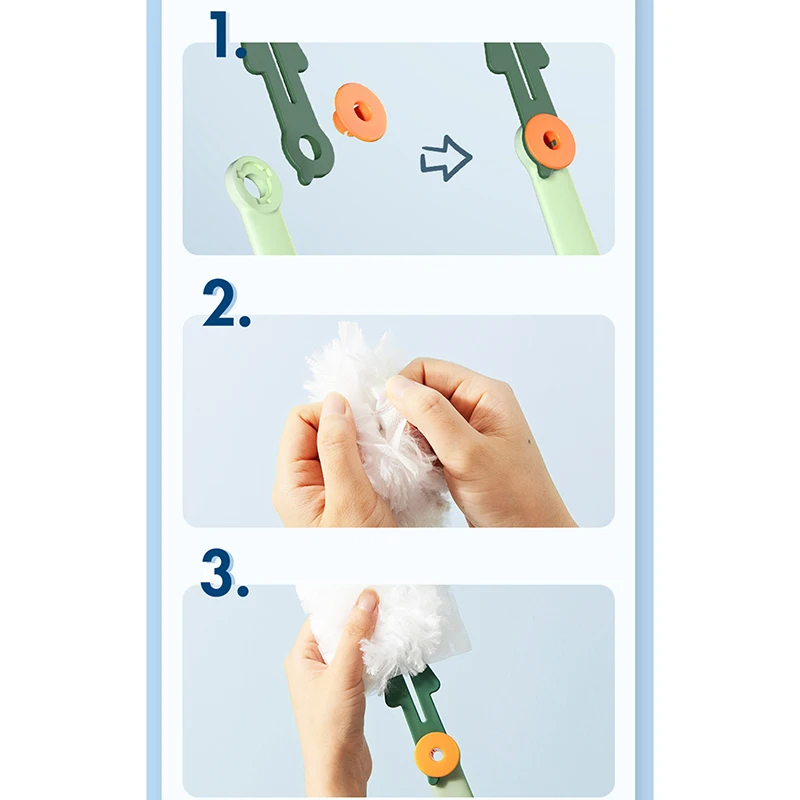 1.

2.

3.