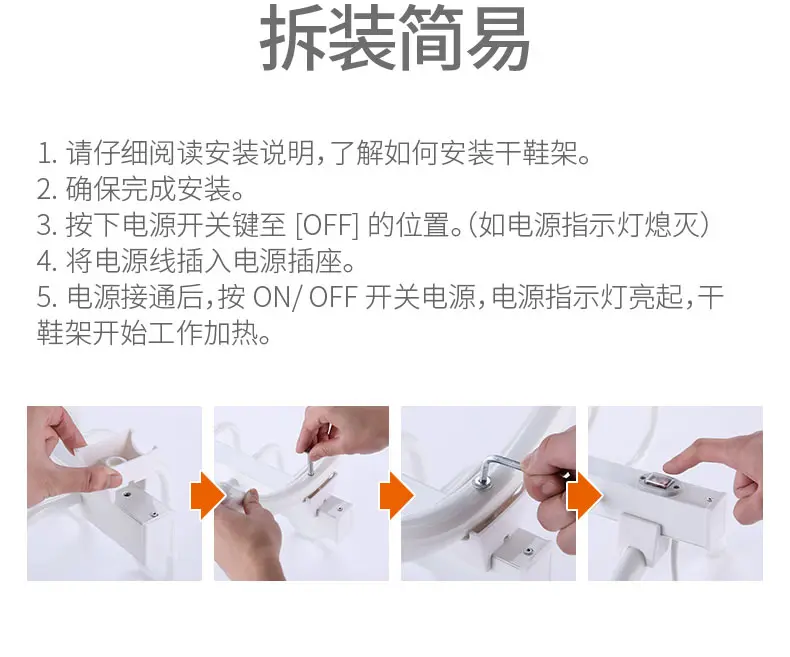 拆装简易

1. 请仔细阅读安装说明，了解如何安装干鞋架。
2. 确保完成安装。
3. 按下电源开关键至 [OFF] 的位置。（如电源指示灯熄灭）
4. 将电源线插入电源插座。
5. 电源接通后，按 ON/ OFF 开关电源，电源指示灯亮起，干鞋架开始工作加热。