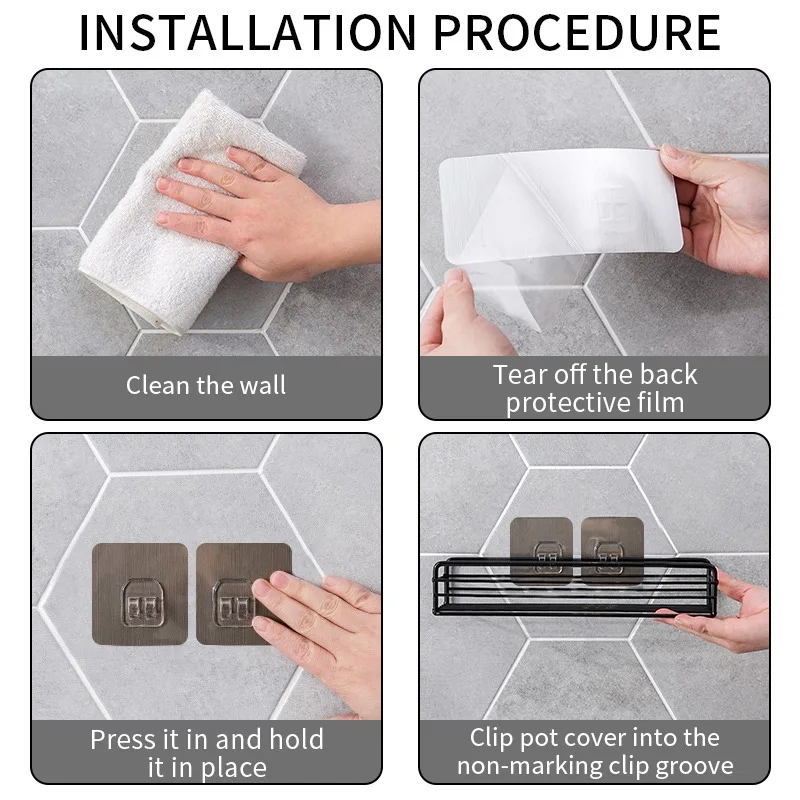 INSTALLATION PROCEDURE

Clean the wall

Tear off the back protective film

Press it in and hold it in place

Clip pot cover into the non-marking clip groove