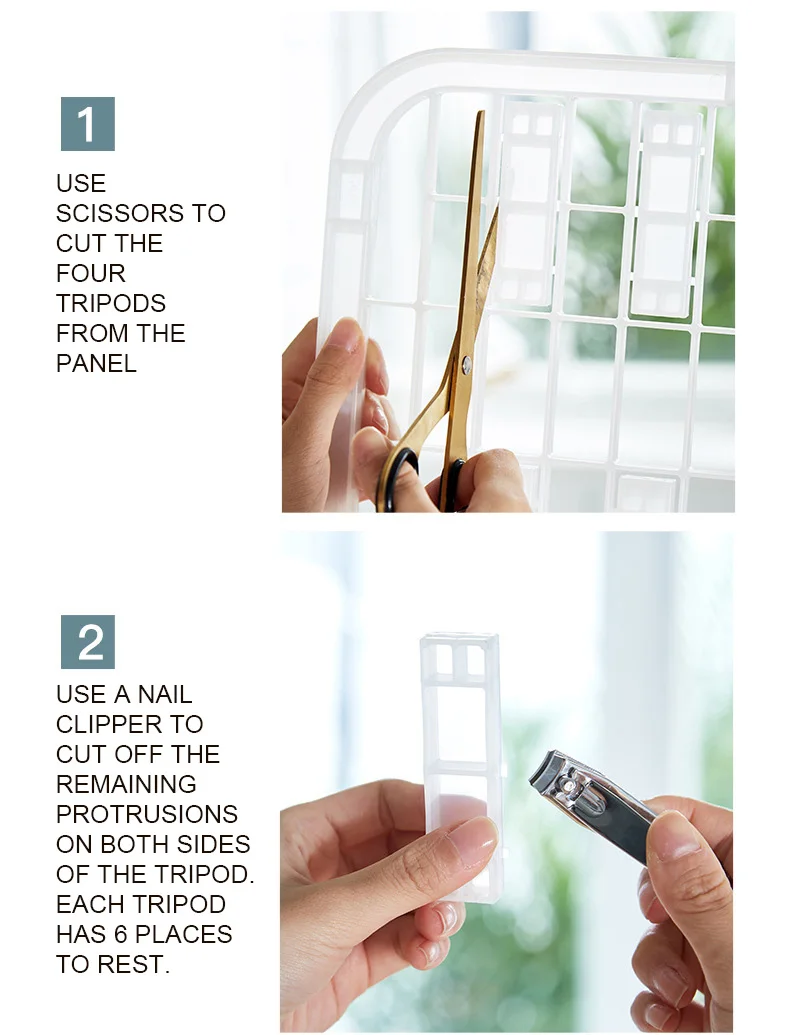 1

USE SCISSORS TO CUT THE FOUR TRIPODS FROM THE PANEL

2

USE A NAIL CLIPPER TO CUT OFF THE REMAINING PROTRUSIONS ON BOTH SIDES OF THE TRIPOD. EACH TRIPOD HAS 6 PLACES TO REST.