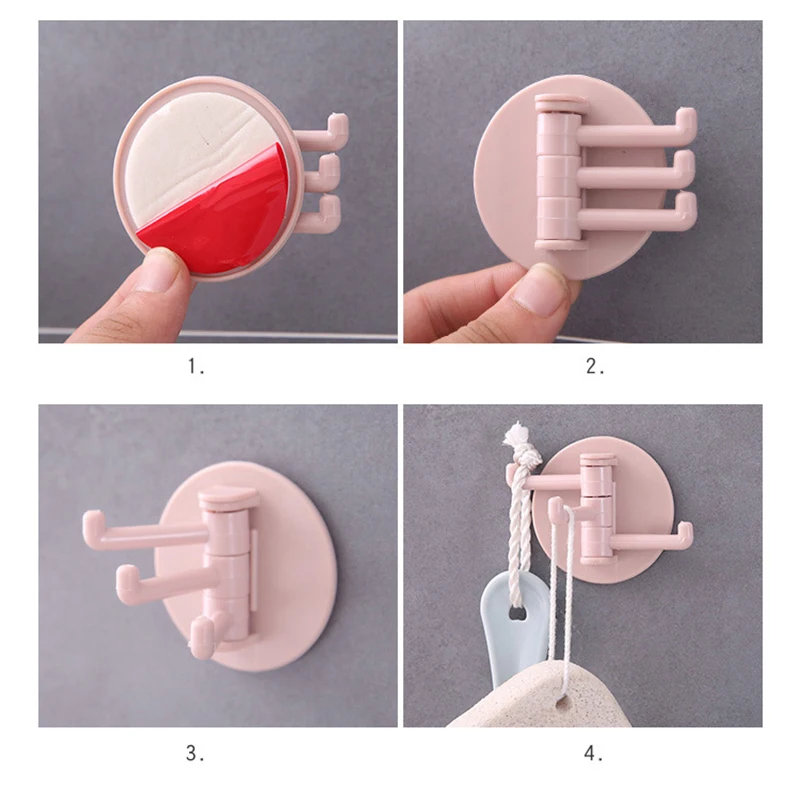 1.

2.

3.

4.