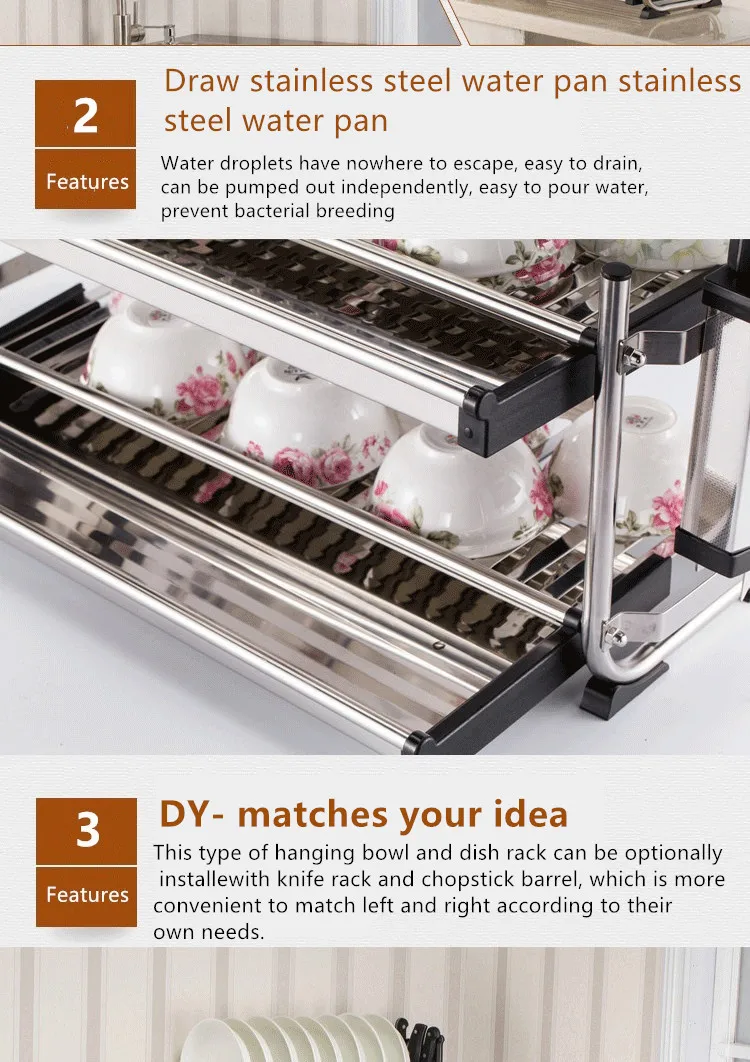 2

Features

Draw stainless steel water pan stainless steel water pan

Water droplets have nowhere to escape, easy to drain, can be pumped out independently, easy to pour water, prevent bacterial breeding

3

Features

DY- matches your idea

This type of hanging bowl and dish rack can be optionally installewith knife rack and chopstick barrel, which is more convenient to match left and right according to their own needs.