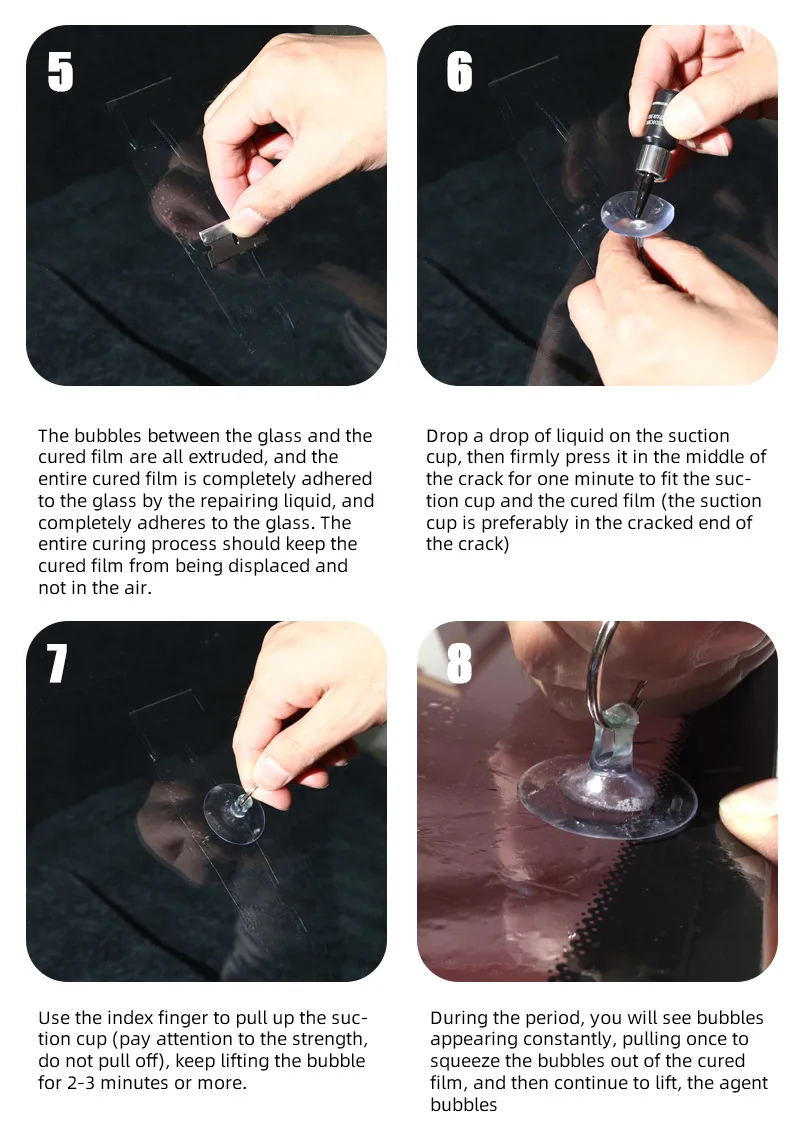 5

The bubbles between the glass and the cured film are all extruded, and the entire cured film is completely adhered to the glass by the repairing liquid, and completely adheres to the glass. The entire curing process should keep the cured film from being displaced and not in the air.

6

Drop a drop of liquid on the suction cup, then firmly press it in the middle of the crack for one minute to fit the suction cup and the cured film (the suction cup is preferably in the cracked end of the crack)

7

Use the index finger to pull up the suction cup (pay attention to the strength, do not pull off), keep lifting the bubble for 2-3 minutes or more.

8

During the period, you will see bubbles appearing constantly, pulling once to squeeze the bubbles out of the cured film, and then continue to lift, the agent bubbles