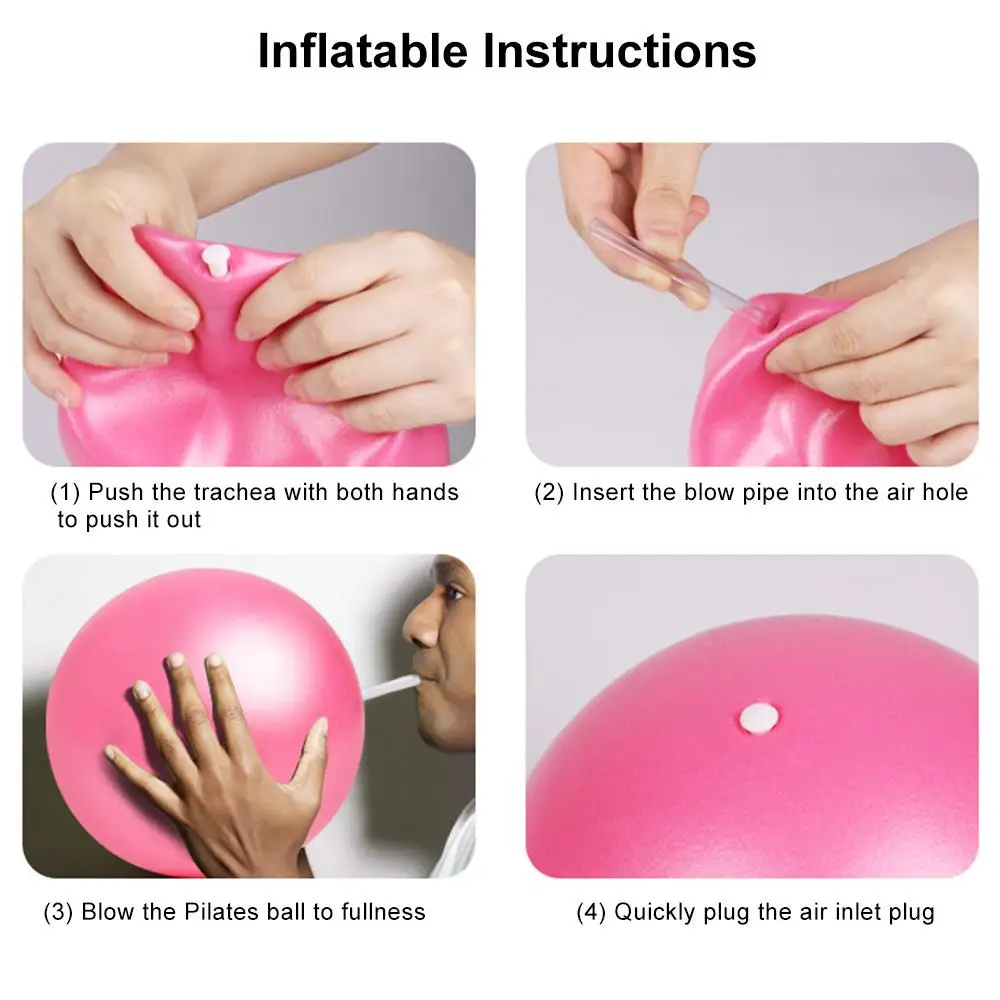 Inflatable Instructions

(1) Push the trachea with both hands to push it out

(2) Insert the blow pipe into the air hole

(3) Blow the Pilates ball to fullness

(4) Quickly plug the air inlet plug