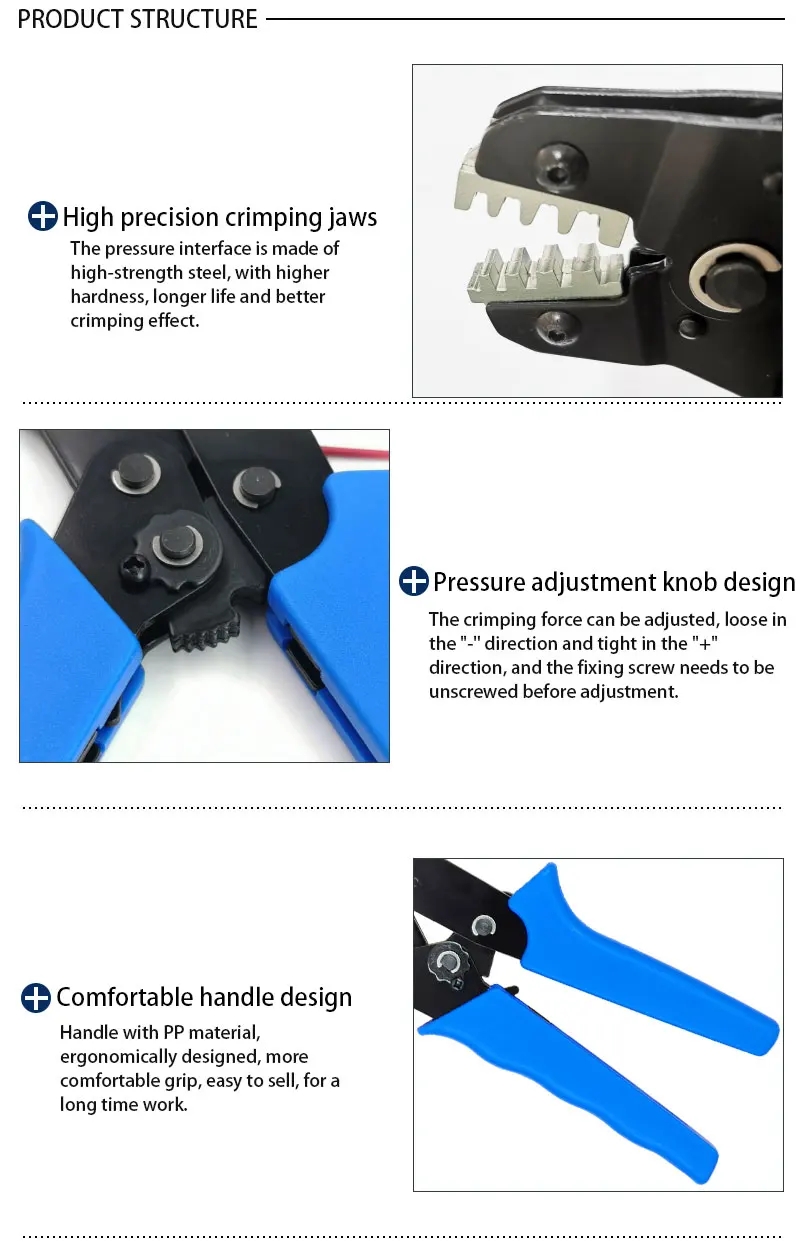 PRODUCT STRUCTURE

High precision crimping jaws
The pressure interface is made of high-strength steel, with higher hardness, longer life and better crimping effect.

Pressure adjustment knob design
The crimping force can be adjusted, loose in the "-" direction and tight in the "+" direction, and the fixing screw needs to be unscrewed before adjustment.

Comfortable handle design
Handle with PP material, ergonomically designed, more comfortable grip, easy to sell, for a long time work.