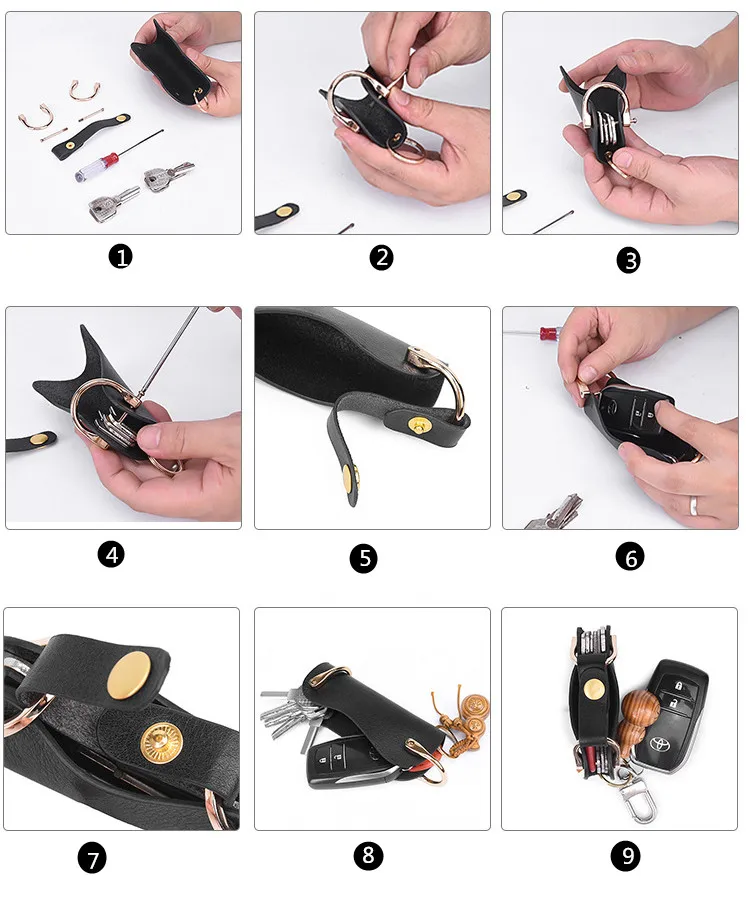 1

2

3

4

5

6

7

8

9