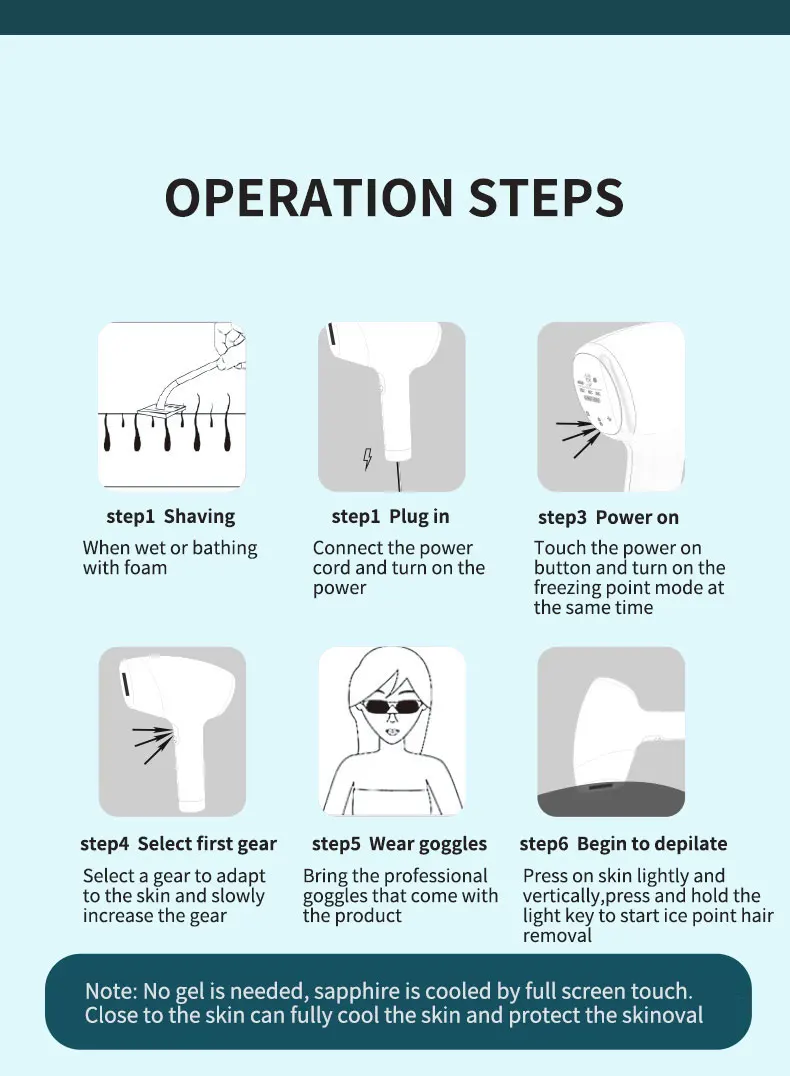 OPERATION STEPS

step1 Shaving
When wet or bathing with foam

step1 Plug in
Connect the power cord and turn on the power

step3 Power on
Touch the power on button and turn on the freezing point mode at the same time

step4 Select first gear
Select a gear to adapt to the skin and slowly increase the gear

step5 Wear goggles
Bring the professional goggles that come with the product

step6 Begin to depilate
Press on skin lightly and vertically,press and hold the light key to start ice point hair removal

Note: No gel is needed, sapphire is cooled by full screen touch. Close to the skin can fully cool the skin and protect the skinoval