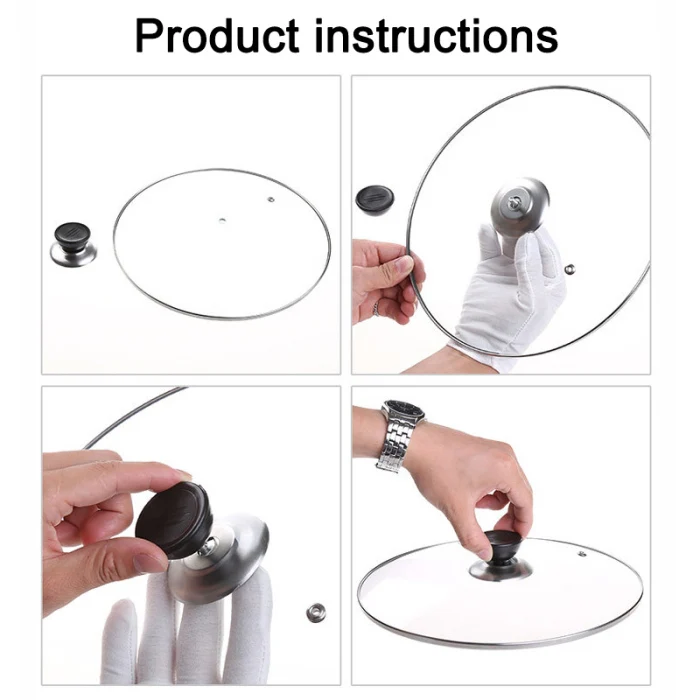 Product instructions