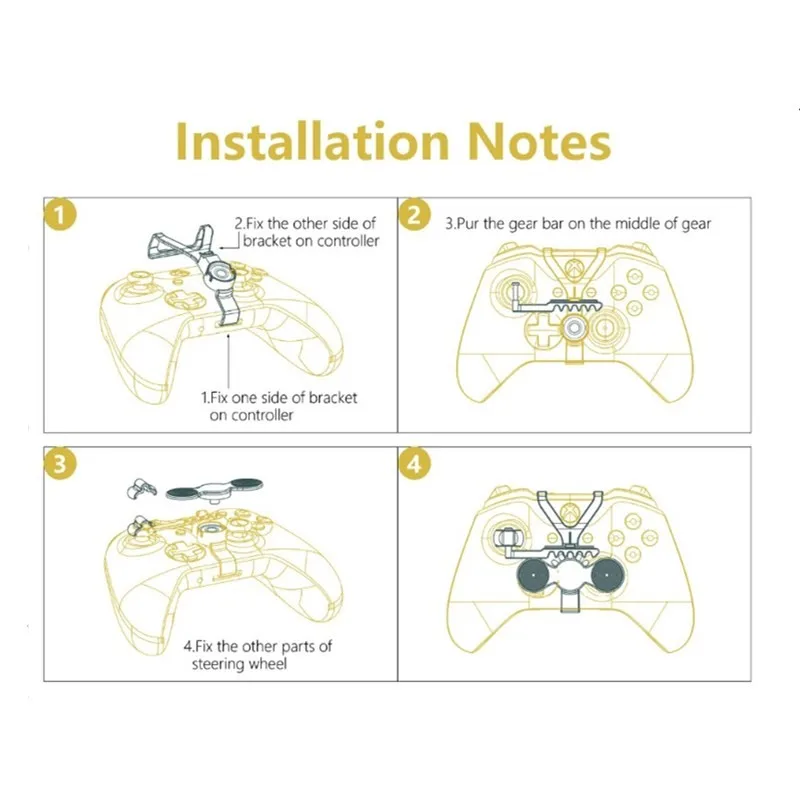 Installation Notes

1

2.Fix the other side of bracket on controller

1.Fix one side of bracket on controller

2

3.Pur the gear bar on the middle of gear

3

4.Fix the other parts of steering wheel

4