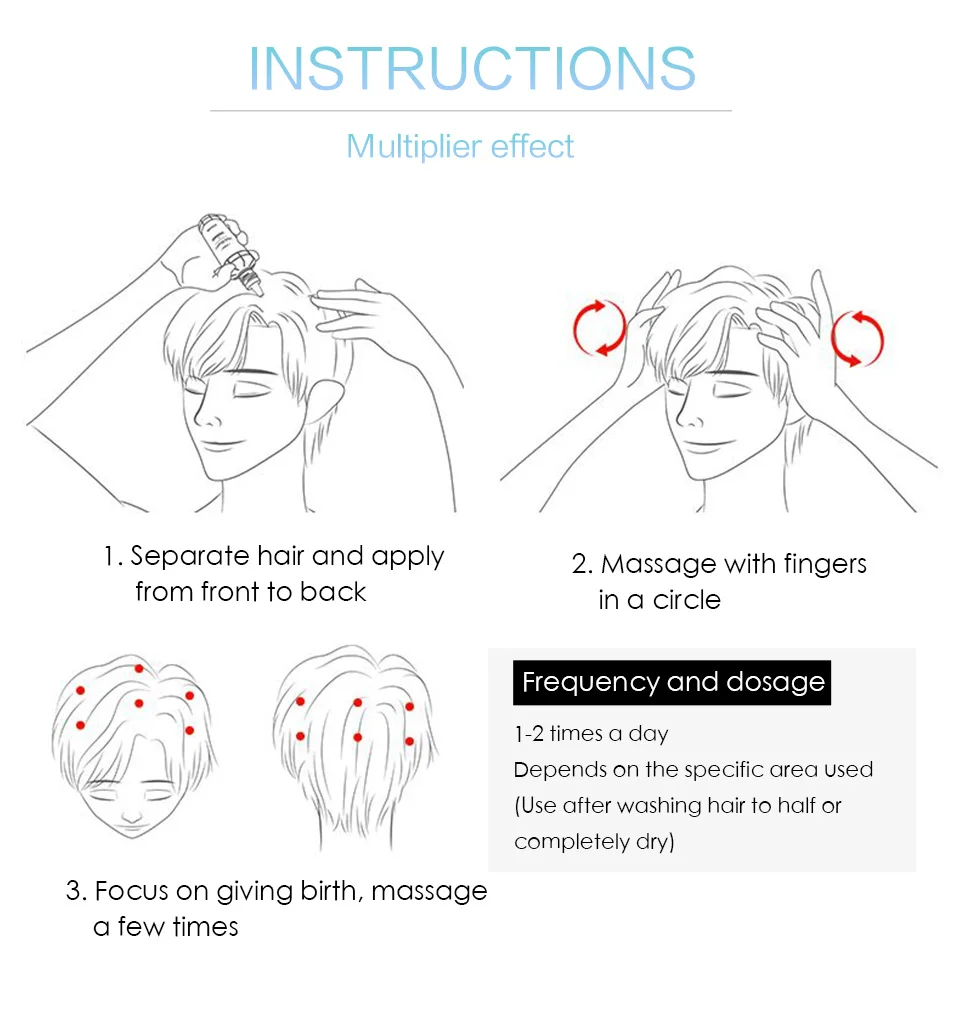 INSTRUCTIONS

Multiplier effect

1. Separate hair and apply from front to back

2. Massage with fingers in a circle

3. Focus on giving birth, massage a few times

Frequency and dosage

1-2 times a day
Depends on the specific area used
(Use after washing hair to half or completely dry)