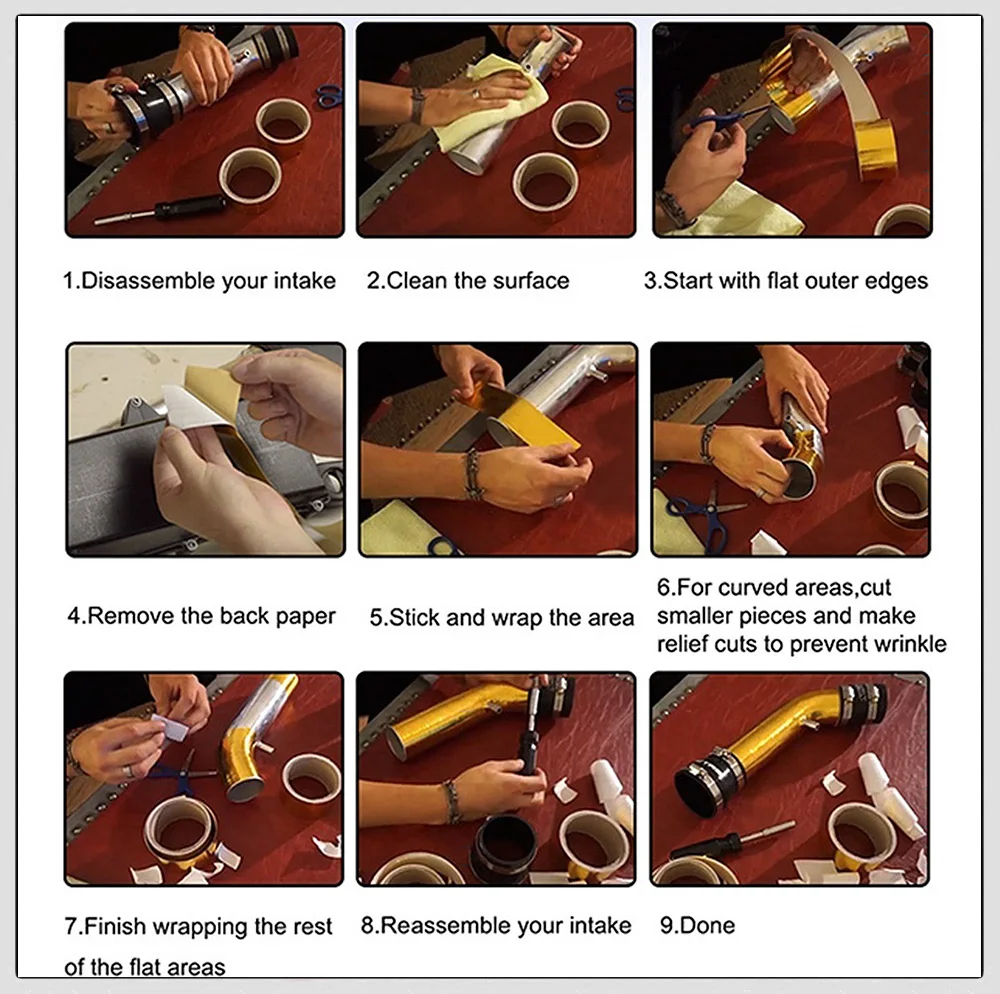 1.Disassemble your intake

2.Clean the surface

3.Start with flat outer edges

4.Remove the back paper

5.Stick and wrap the area

6.For curved areas,cut smaller pieces and make relief cuts to prevent wrinkle

7.Finish wrapping the rest of the flat areas

8.Reassemble your intake

9.Done