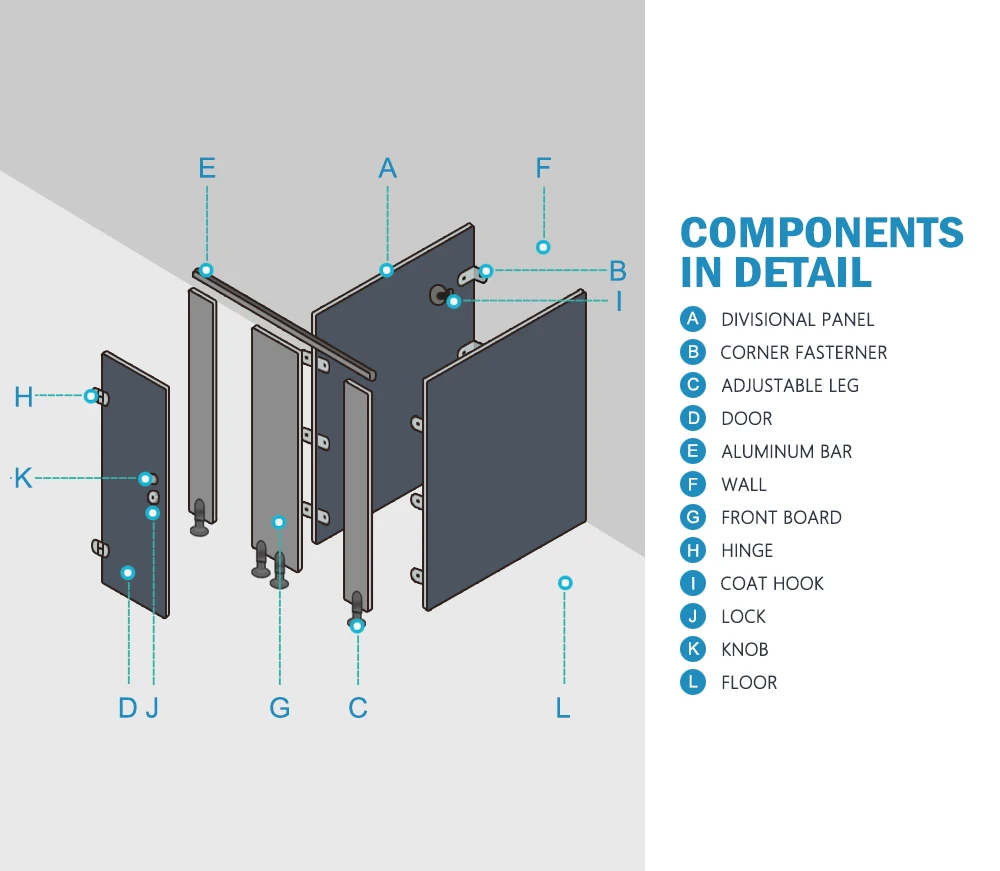 E
A
F
B
I
H
K
D J
G
C
L

COMPONENTS IN DETAIL

A DIVISIONAL PANEL
B CORNER FASTERNER
C ADJUSTABLE LEG
D DOOR
E ALUMINUM BAR
F WALL
G FRONT BOARD
H HINGE
I COAT HOOK
J LOCK
K KNOB
L FLOOR