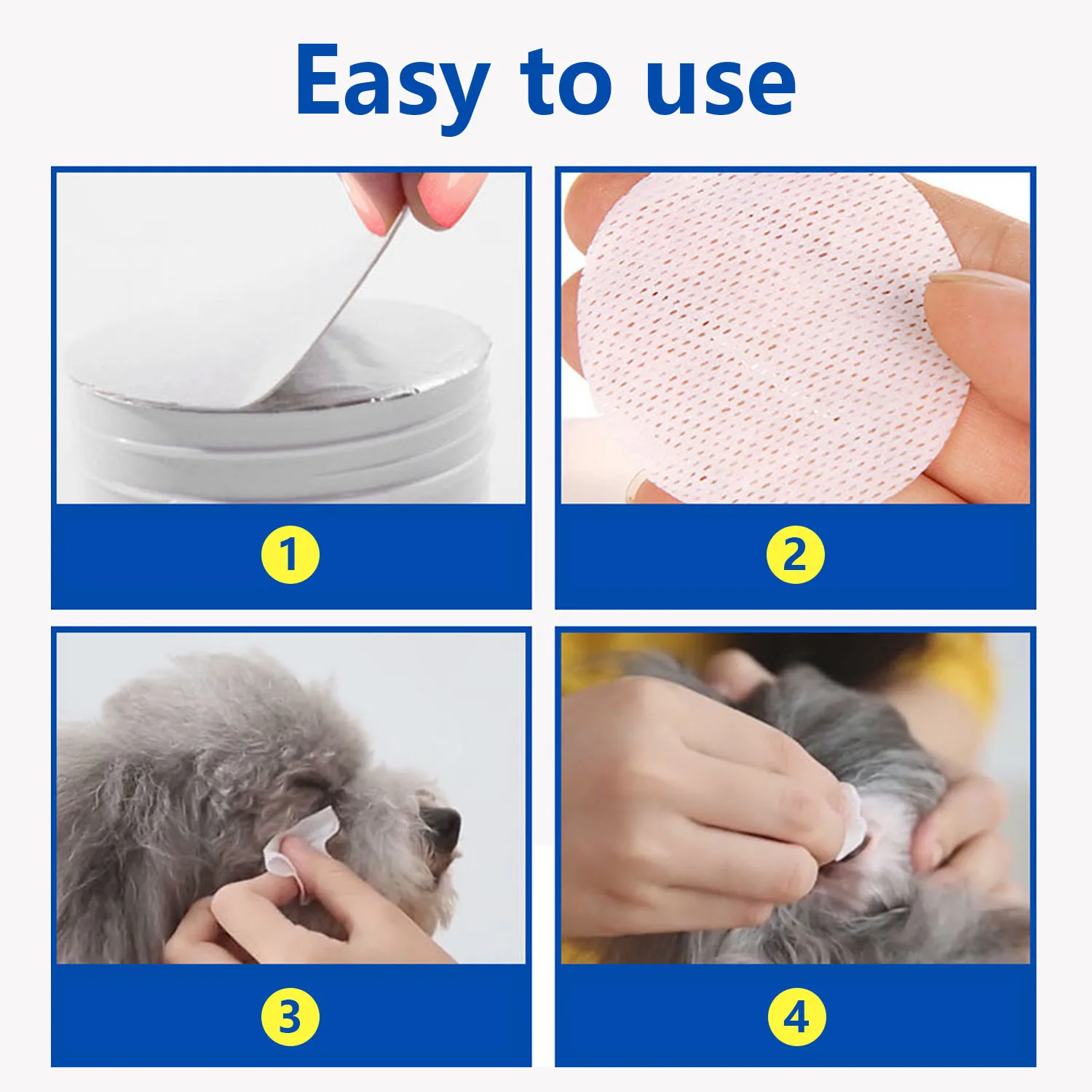 Easy to use

1

2

3

4