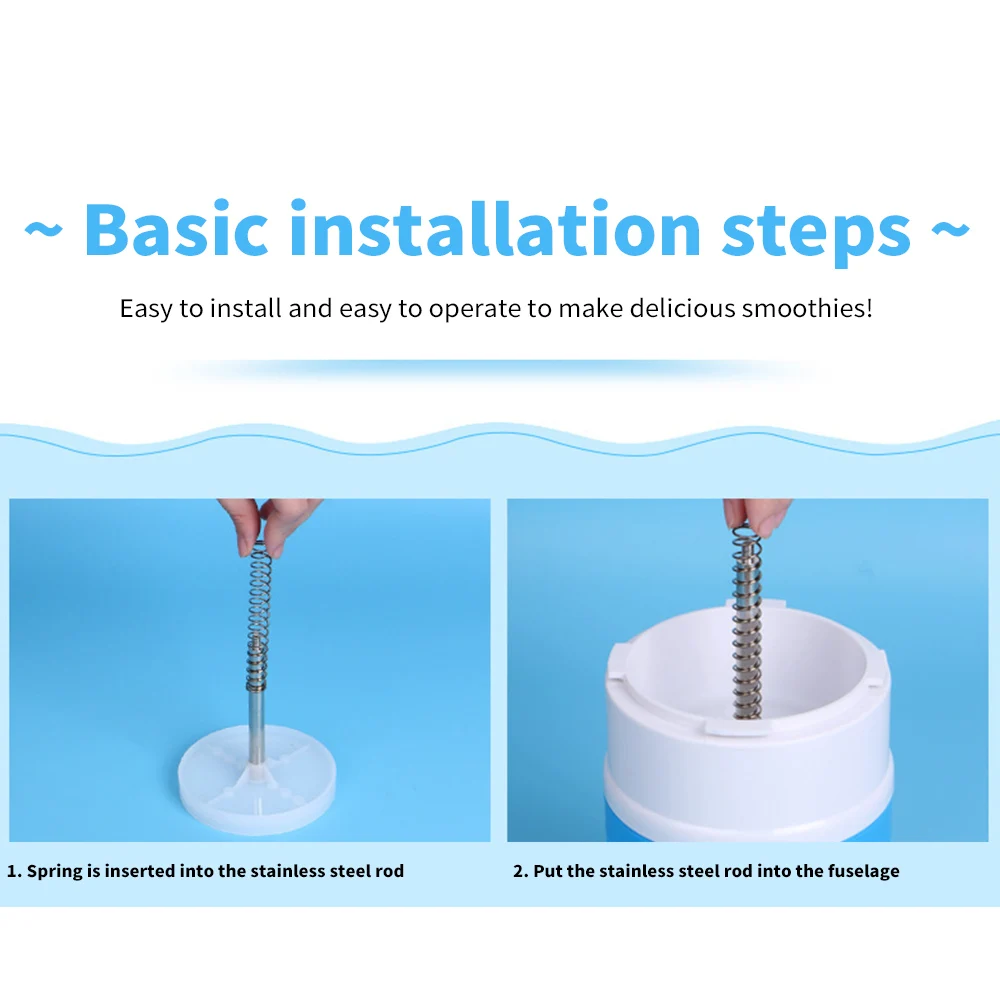 ~ Basic installation steps ~

Easy to install and easy to operate to make delicious smoothies!

1. Spring is inserted into the stainless steel rod

2. Put the stainless steel rod into the fuselage