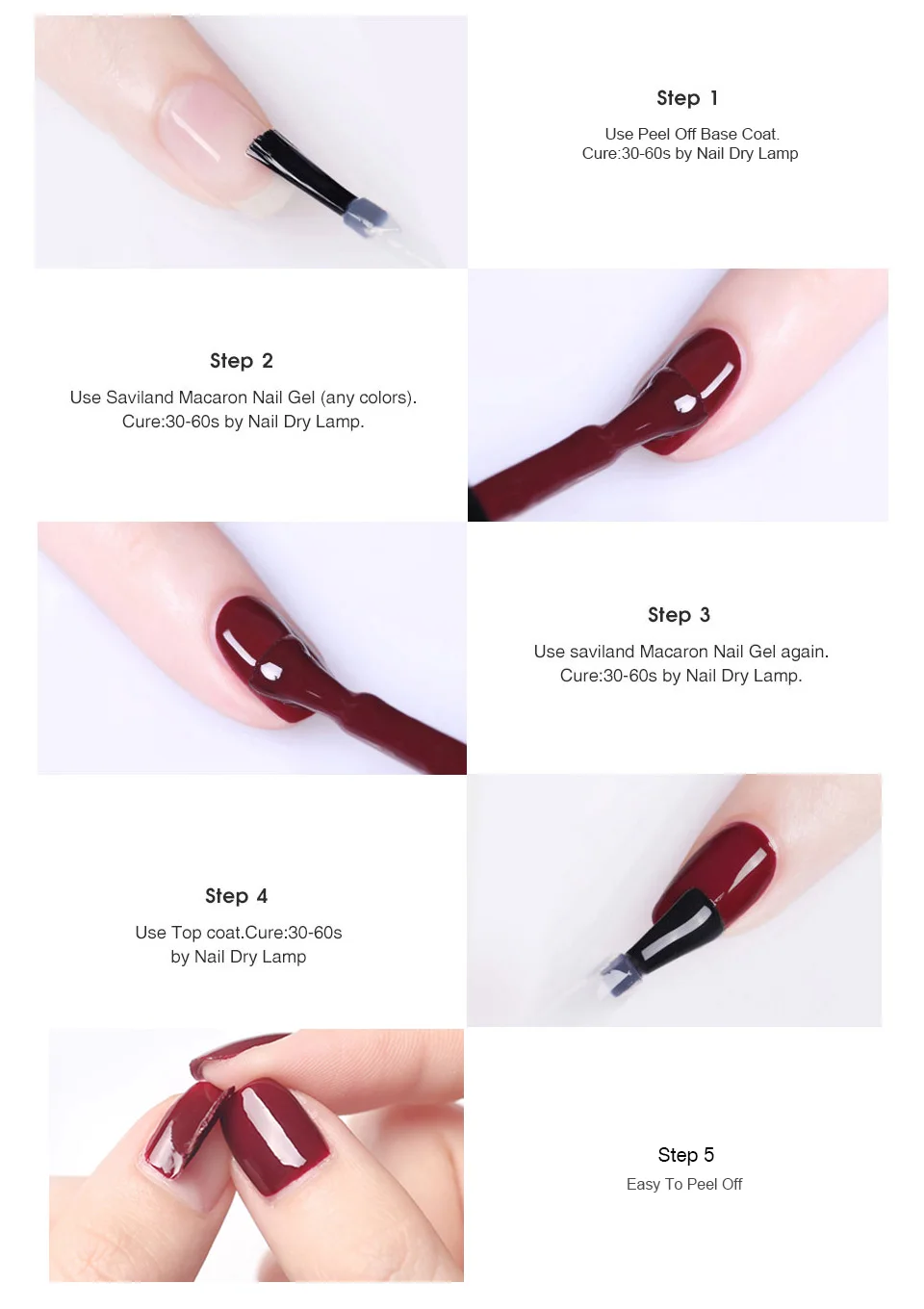 Step 1

Use Peel Off Base Coat.
Cure:30-60s by Nail Dry Lamp

Step 2

Use Saviland Macaron Nail Gel (any colors).
Cure:30-60s by Nail Dry Lamp.

Step 3

Use saviland Macaron Nail Gel again.
Cure:30-60s by Nail Dry Lamp.

Step 4

Use Top coat.Cure:30-60s
by Nail Dry Lamp

Step 5

Easy To Peel Off