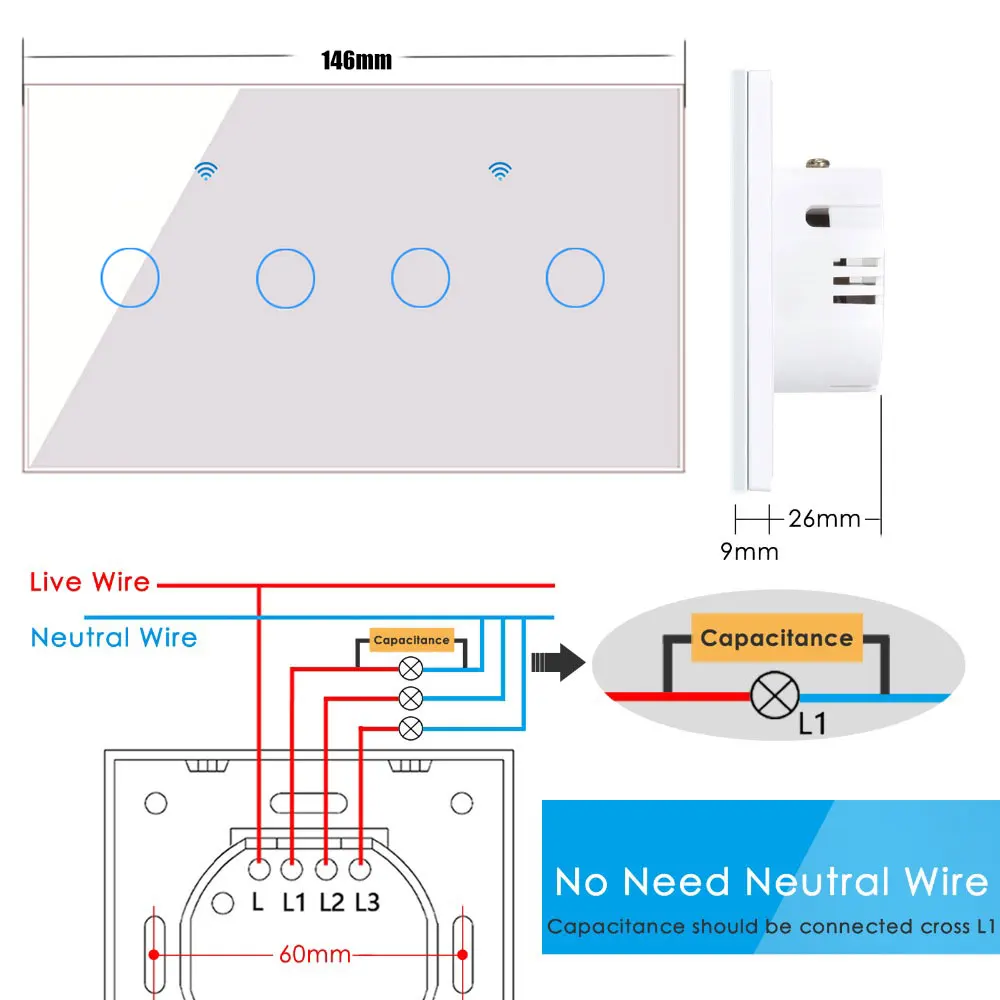 146mm

26mm
9mm

Live Wire
Neutral Wire
Capacitance

Capacitance
L1

L L1 L2 L3
60mm

No Need Neutral Wire
Capacitance should be connected cross L1