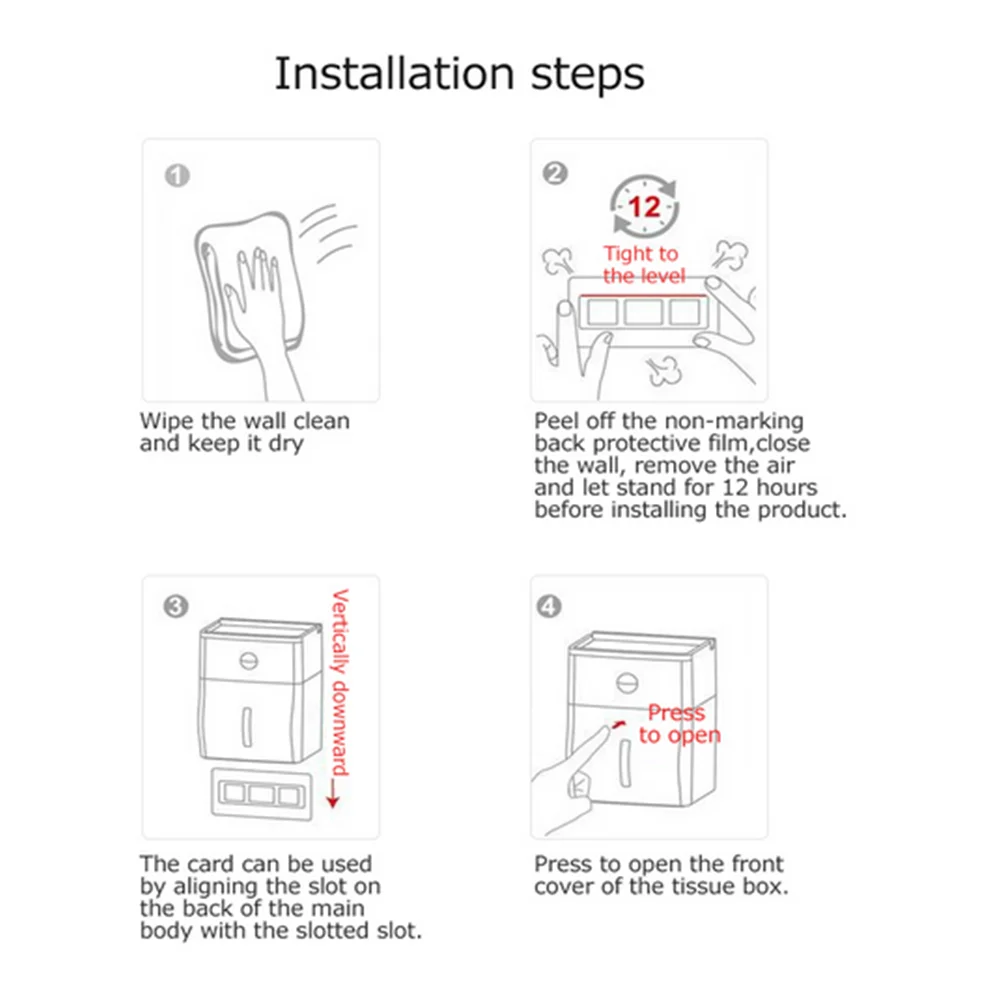 Installation steps

1

Wipe the wall clean and keep it dry

2

12

Tight to the level

Peel off the non-marking back protective film,close the wall, remove the air and let stand for 12 hours before installing the product.

3

Vertically downward

The card can be used by aligning the slot on the back of the main body with the slotted slot.

4

Press to open

Press to open the front cover of the tissue box.