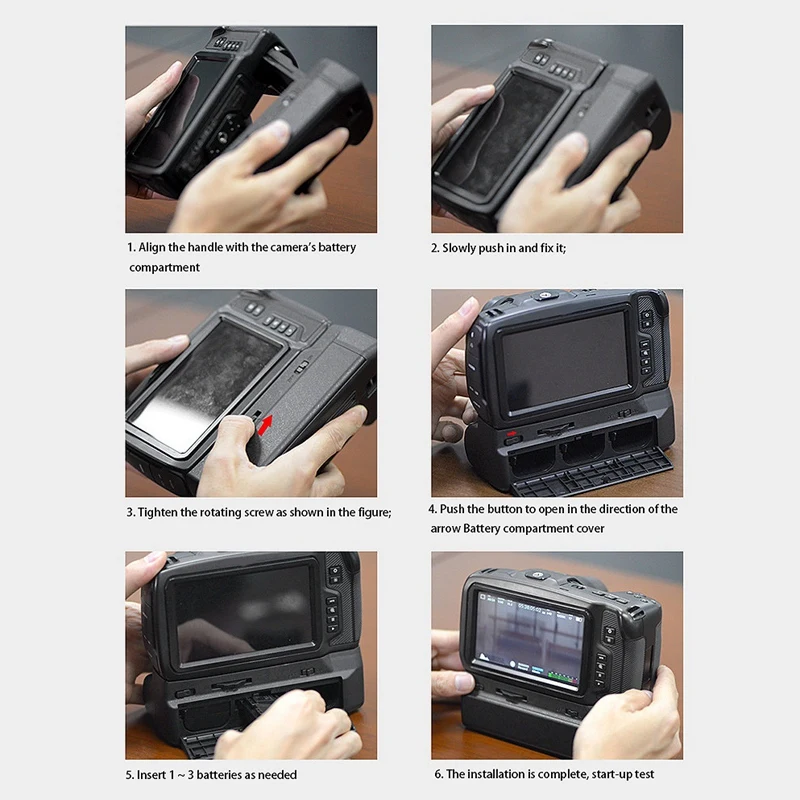 1. Align the handle with the camera's battery compartment

2. Slowly push in and fix it;

3. Tighten the rotating screw as shown in the figure;

4. Push the button to open in the direction of the arrow Battery compartment cover

5. Insert 1 ~ 3 batteries as needed

6. The installation is complete, start-up test