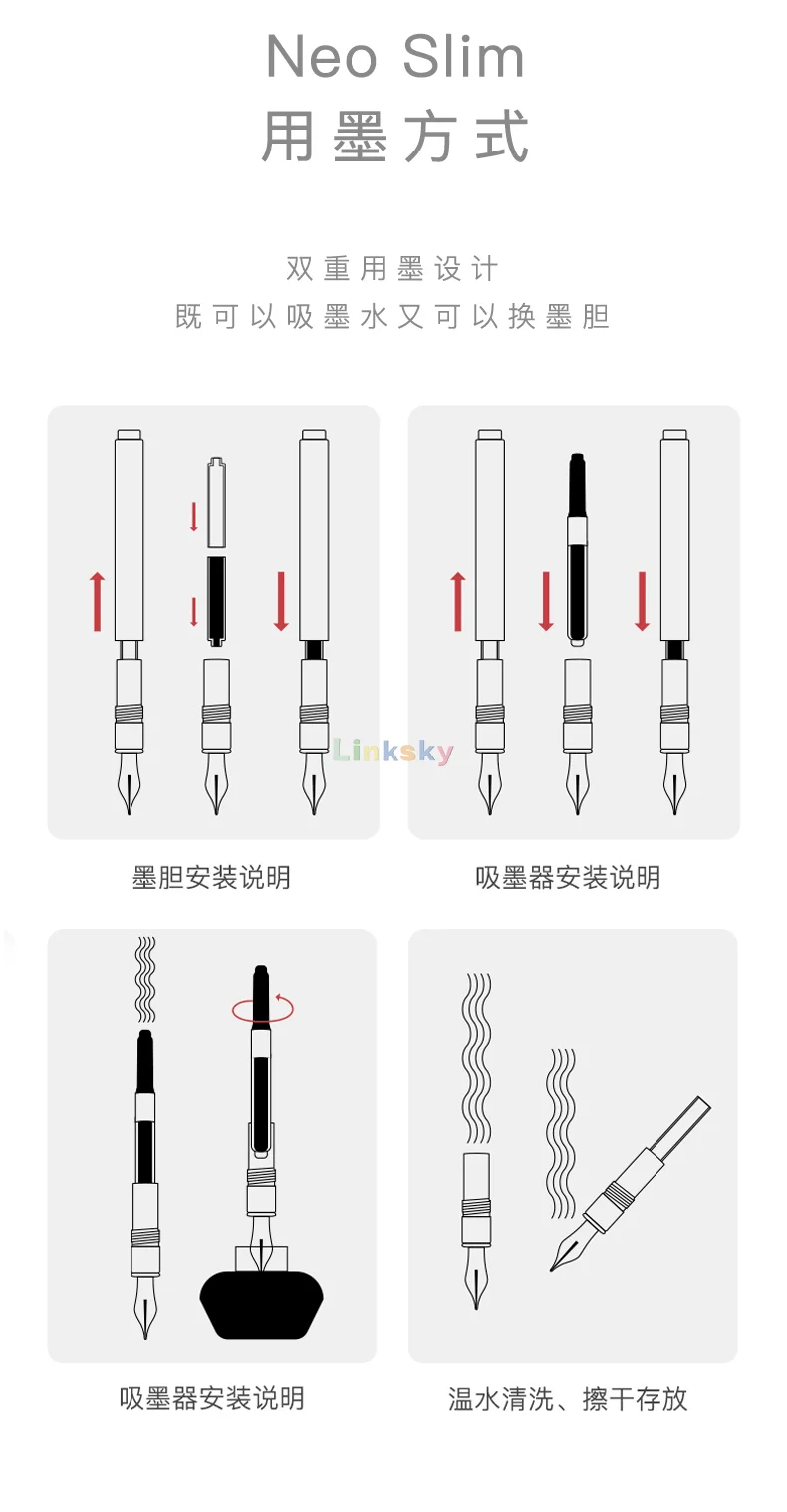 Neo Slim
用墨方式

双重用墨设计
既可以吸墨水又可以换墨胆

Linksky

墨胆安装说明

吸墨器安装说明

吸墨器安装说明

温水清洗、擦干存放