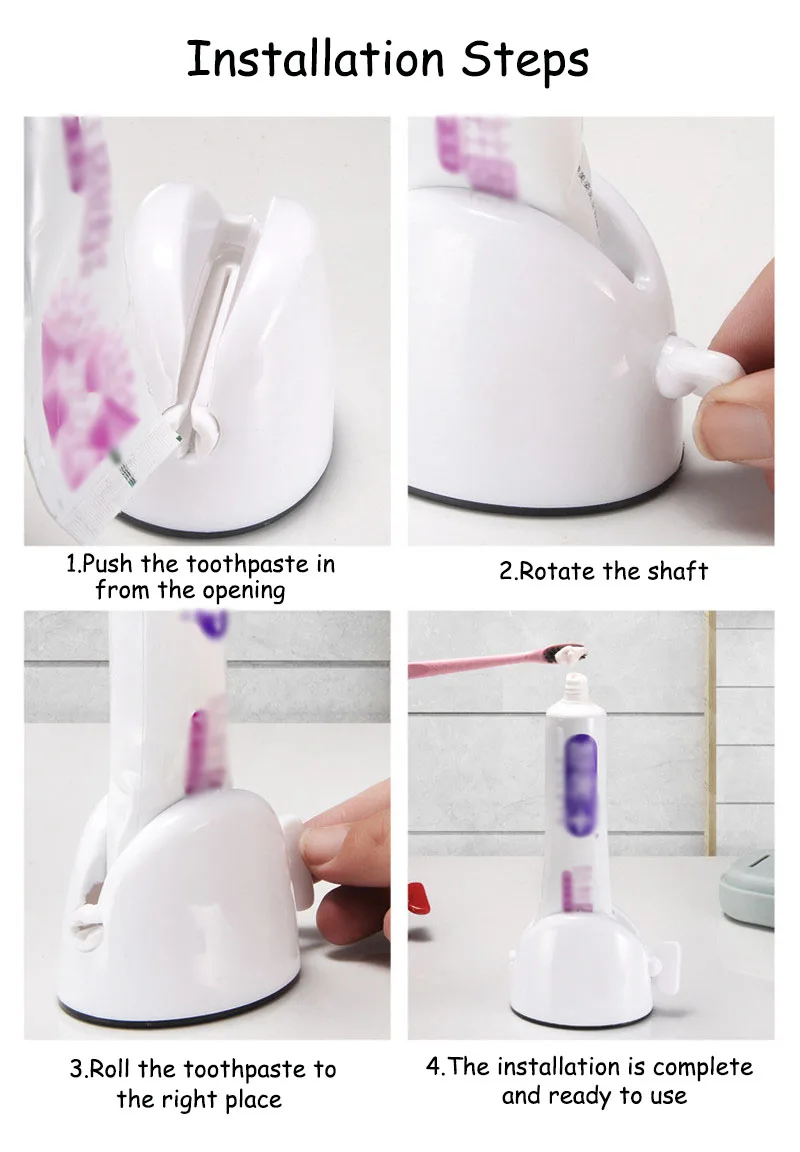 Installation Steps

1.Push the toothpaste in from the opening

2.Rotate the shaft

3.Roll the toothpaste to the right place

4.The installation is complete and ready to use