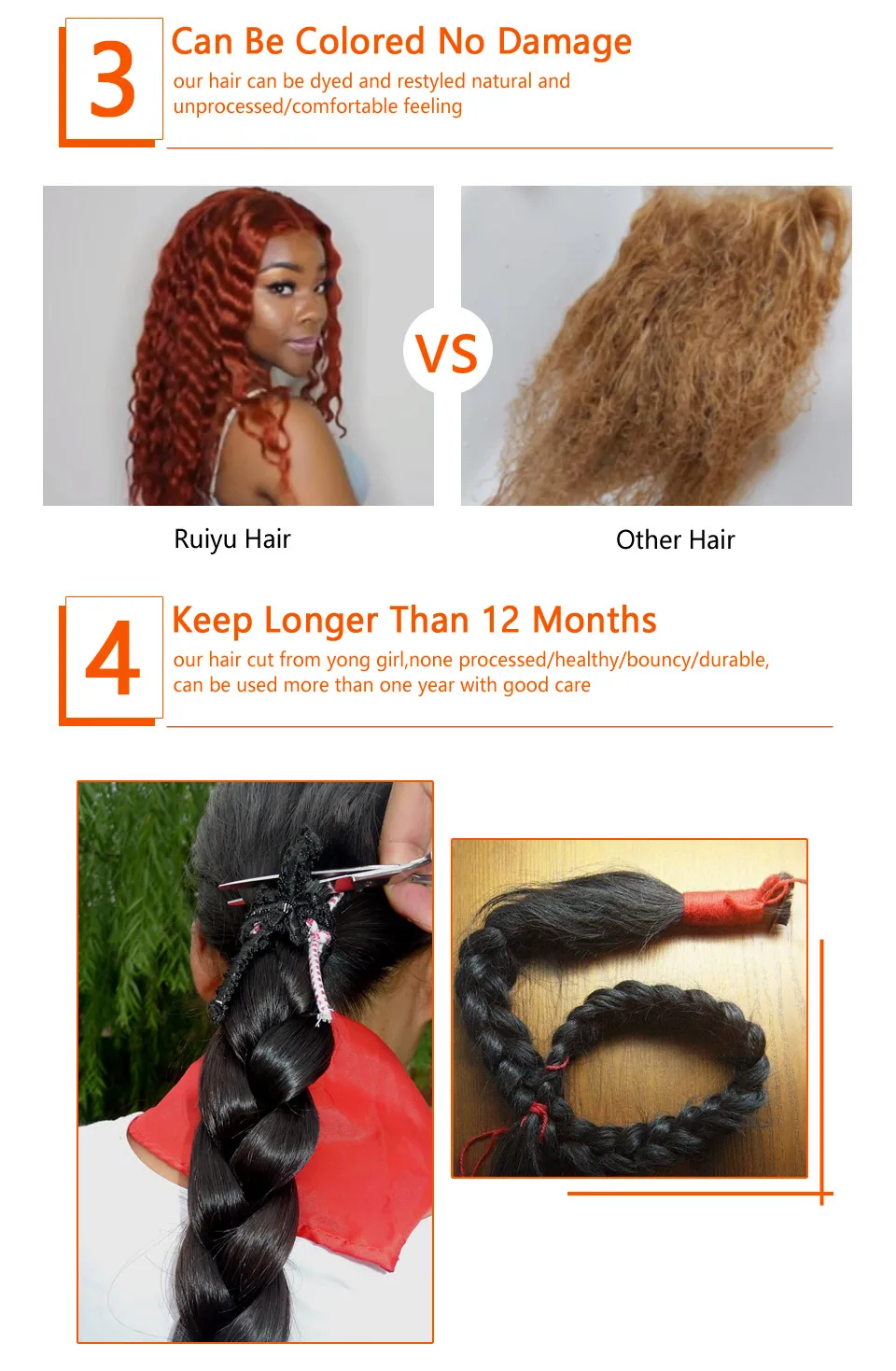 3

Can Be Colored No Damage

our hair can be dyed and restyled natural and unprocessed/comfortable feeling

VS

Ruiyu Hair

Other Hair

4

Keep Longer Than 12 Months

our hair cut from yong girl,none processed/healthy/bouncy/durable, can be used more than one year with good care