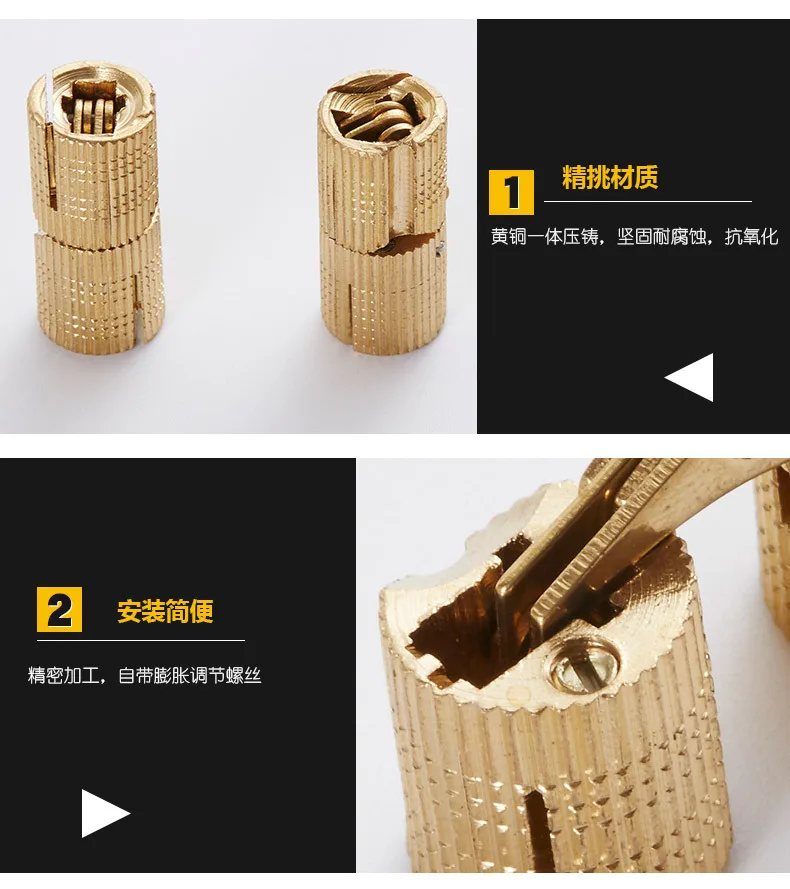 1 精挑材质

黄铜一体压铸，坚固耐腐蚀，抗氧化

2 安装简便

精密加工，自带膨胀调节螺丝