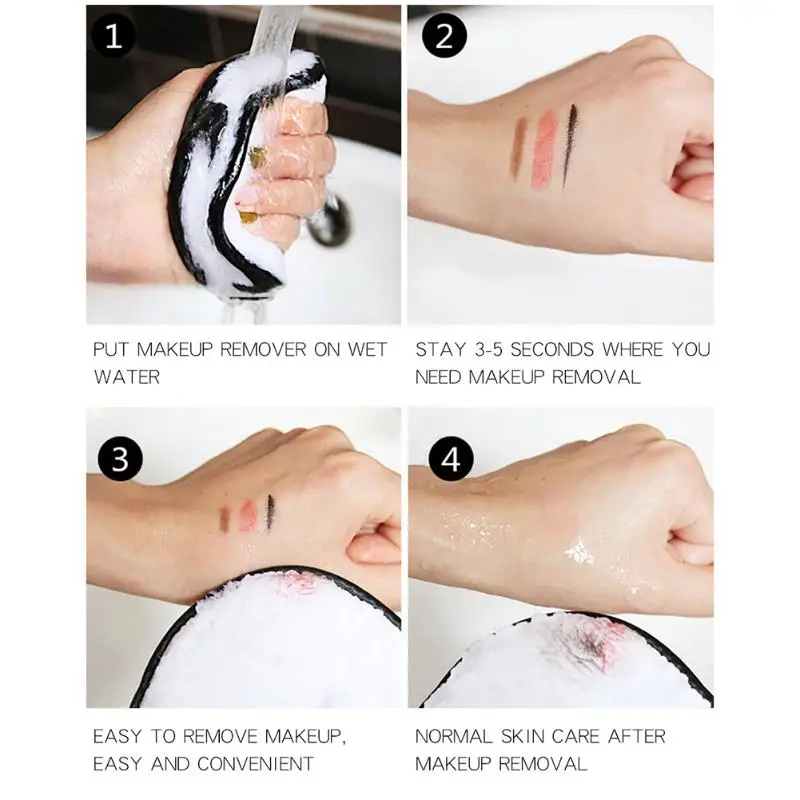 1

PUT MAKEUP REMOVER ON WET WATER

2

STAY 3-5 SECONDS WHERE YOU NEED MAKEUP REMOVAL

3

EASY TO REMOVE MAKEUP, EASY AND CONVENIENT

4

NORMAL SKIN CARE AFTER MAKEUP REMOVAL