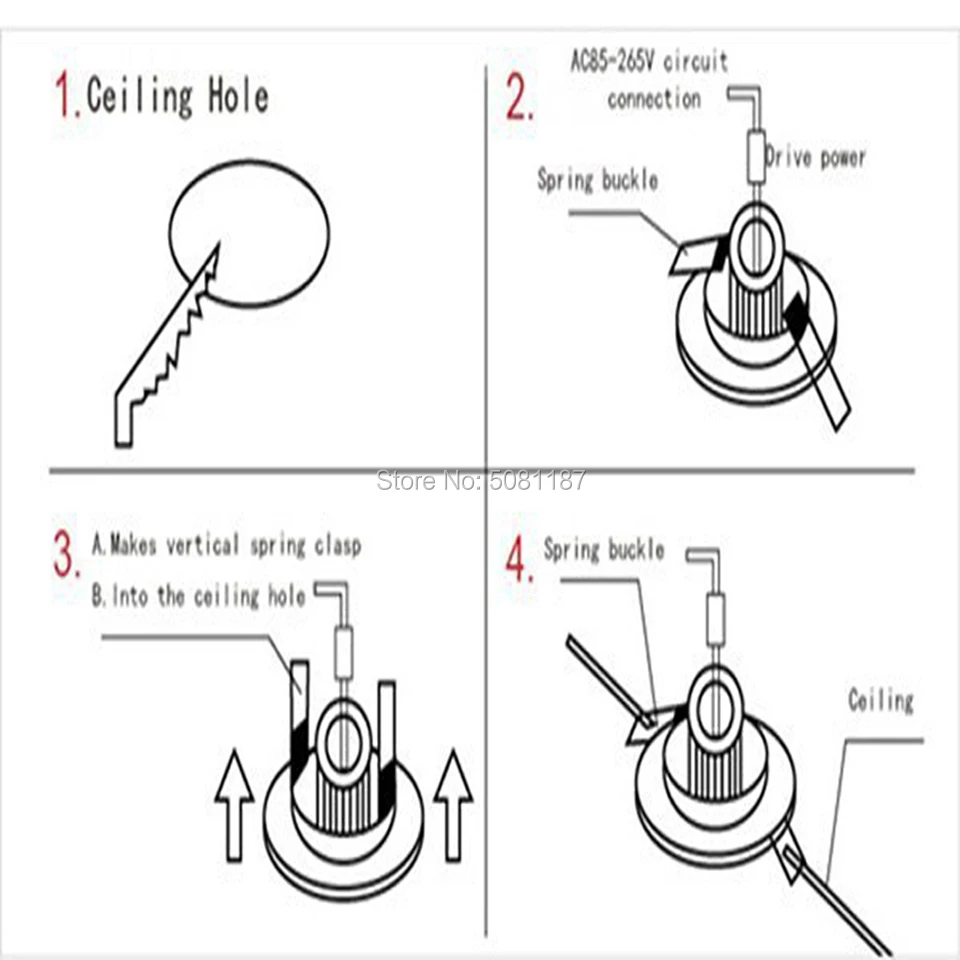 1. Ceiling Hole

2. AC85-265V circuit connection

Drive power

Spring buckle

Store No: 5081187

3. A. Makes vertical spring clasp

B. Into the ceiling hole

4. Spring buckle

Ceiling