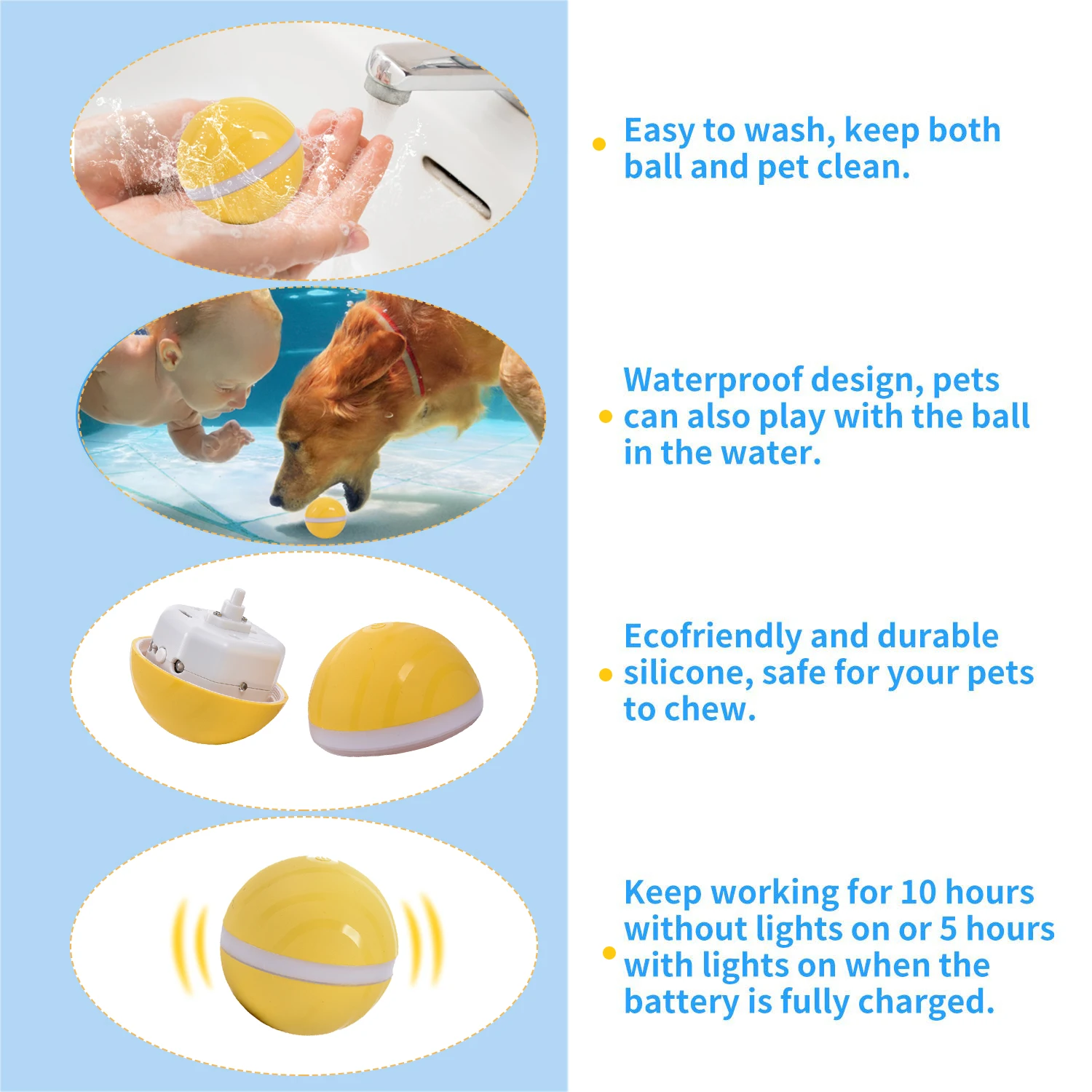 • Easy to wash, keep both ball and pet clean.

• Waterproof design, pets can also play with the ball in the water.

• Ecofriendly and durable silicone, safe for your pets to chew.

• Keep working for 10 hours without lights on or 5 hours with lights on when the battery is fully charged.