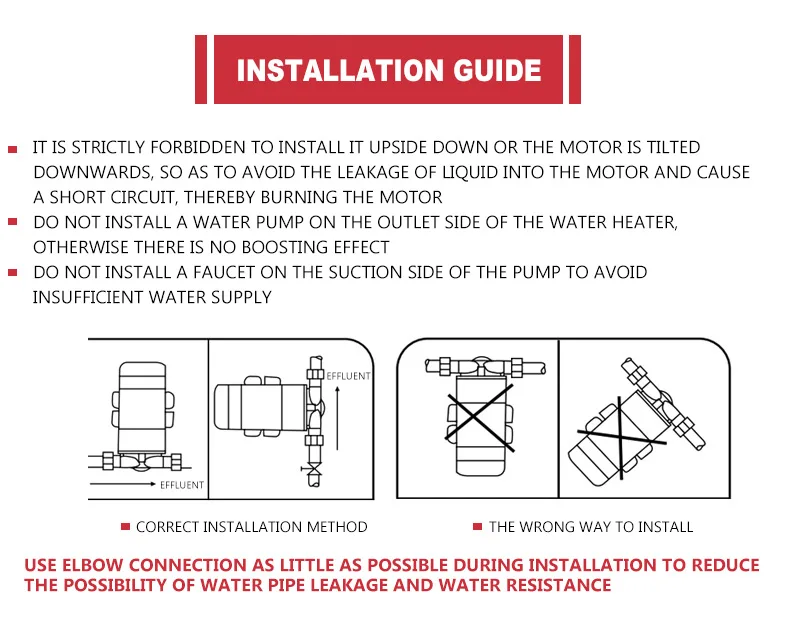 INSTALLATION GUIDE

IT IS STRICTLY FORBIDDEN TO INSTALL IT UPSIDE DOWN OR THE MOTOR IS TILTED DOWNWARDS, SO AS TO AVOID THE LEAKAGE OF LIQUID INTO THE MOTOR AND CAUSE A SHORT CIRCUIT, THEREBY BURNING THE MOTOR

DO NOT INSTALL A WATER PUMP ON THE OUTLET SIDE OF THE WATER HEATER, OTHERWISE THERE IS NO BOOSTING EFFECT

DO NOT INSTALL A FAUCET ON THE SUCTION SIDE OF THE PUMP TO AVOID INSUFFICIENT WATER SUPPLY

EFFLUENT

EFFLUENT

CORRECT INSTALLATION METHOD

THE WRONG WAY TO INSTALL

USE ELBOW CONNECTION AS LITTLE AS POSSIBLE DURING INSTALLATION TO REDUCE THE POSSIBILITY OF WATER PIPE LEAKAGE AND WATER RESISTANCE