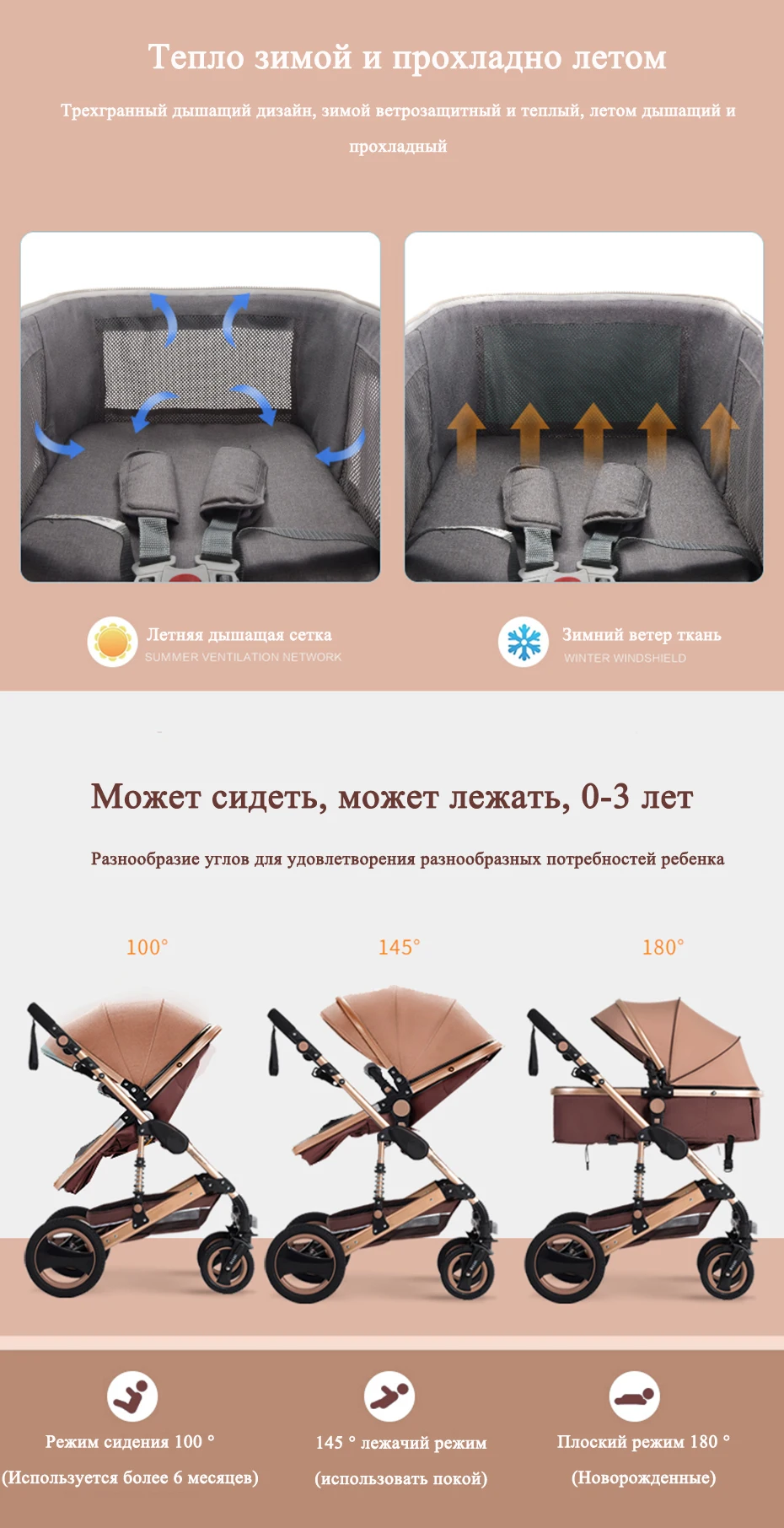 Тепло зимой и прохладно летом

Трехгранный дышащий дизайн, зимой ветрозащитный и теплый, летом дышащий и прохладный

Летняя дышащая сетка
SUMMER VENTILATION NETWORK

Зимний ветер ткань
WINTER WINDSHIELD

Может сидеть, может лежать, 0-3 лет

Разнообразие углов для удовлетворения разнообразных потребностей ребенка

100°

145°

180°

Режим сидения 100 °
(Используется более 6 месяцев)

145 ° лежачий режим
(использовать покой)

Плоский режим 180 °
(Новорожденные)