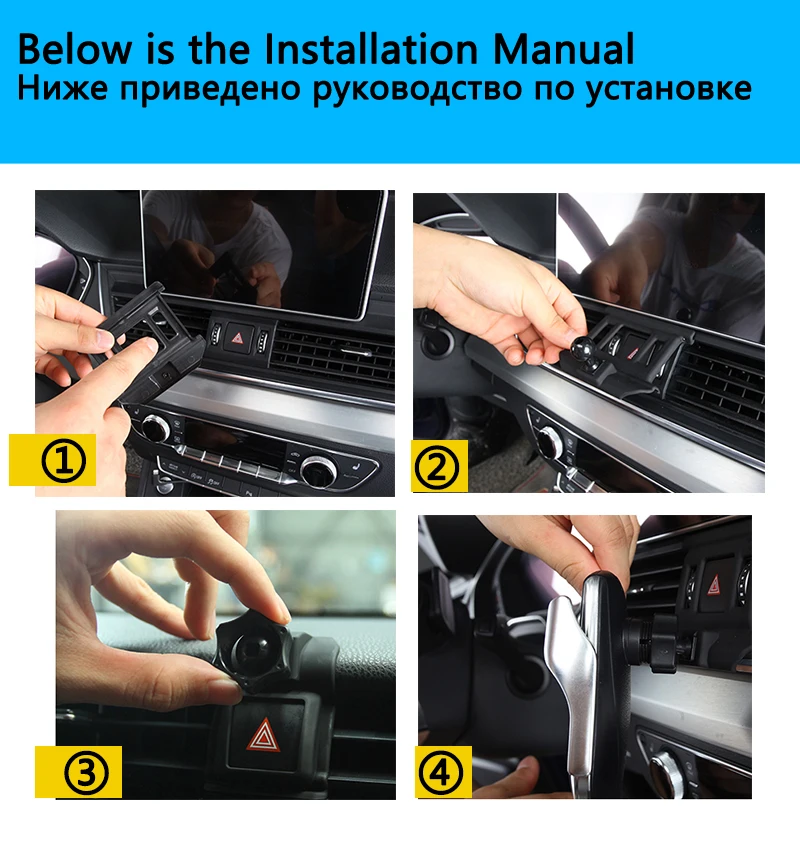 Below is the Installation Manual
Ниже приведено руководство по установке

①

②

③

④