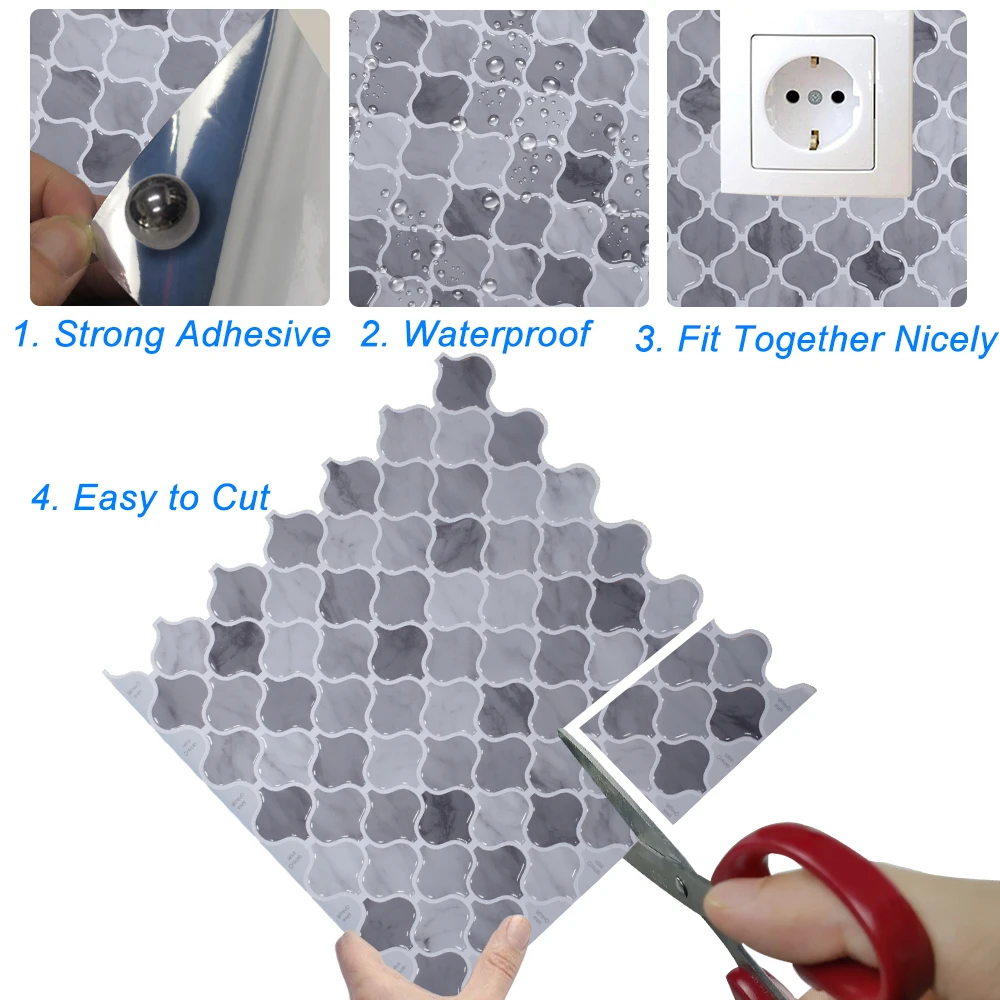 1. Strong Adhesive
2. Waterproof
3. Fit Together Nicely
4. Easy to Cut