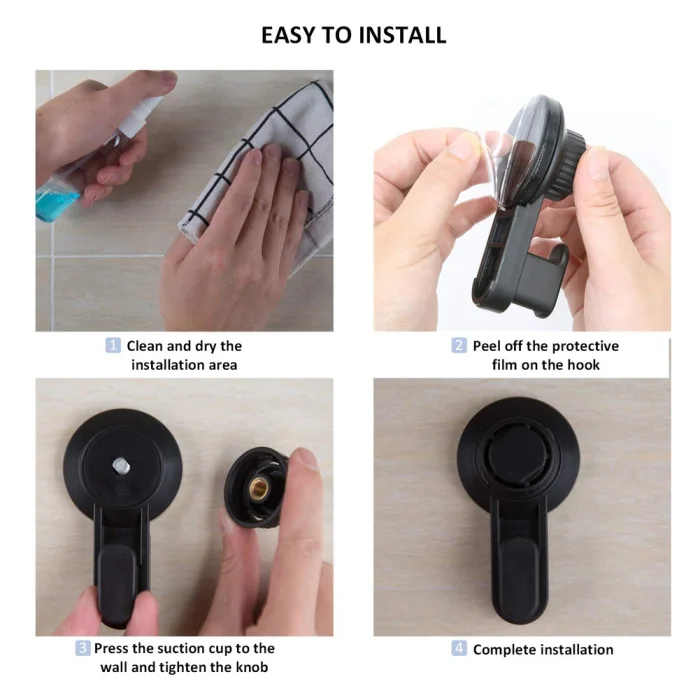 EASY TO INSTALL

1 Clean and dry the installation area

2 Peel off the protective film on the hook

3 Press the suction cup to the wall and tighten the knob

4 Complete installation