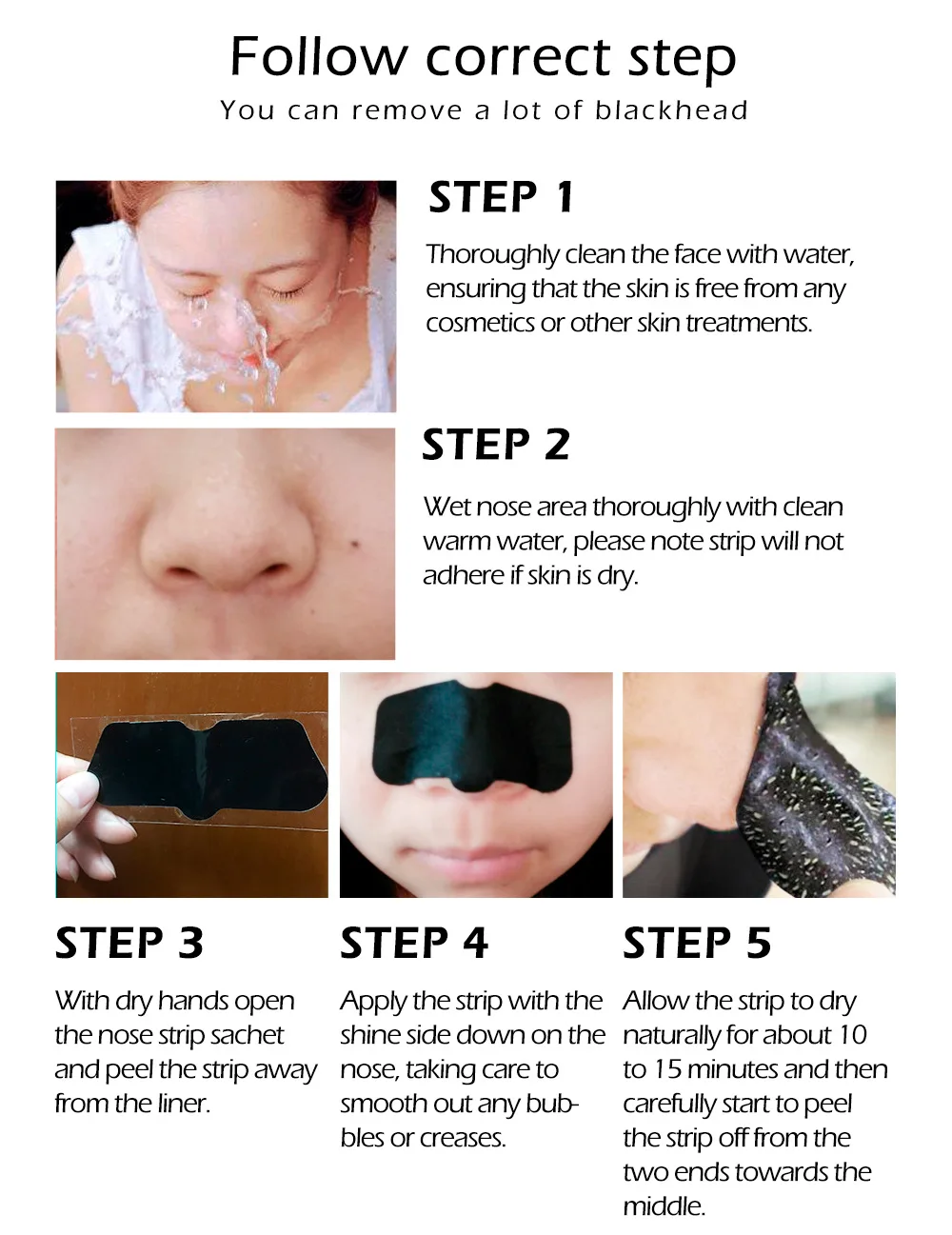 Follow correct step

You can remove a lot of blackhead

STEP 1

Thoroughly clean the face with water, ensuring that the skin is free from any cosmetics or other skin treatments.

STEP 2

Wet nose area thoroughly with clean warm water, please note strip will not adhere if skin is dry.

STEP 3

With dry hands open the nose strip sachet and peel the strip away from the liner.

STEP 4

Apply the strip with the shine side down on the nose, taking care to smooth out any bubbles or creases.

STEP 5

Allow the strip to dry naturally for about 10 to 15 minutes and then carefully start to peel the strip off from the two ends towards the middle.