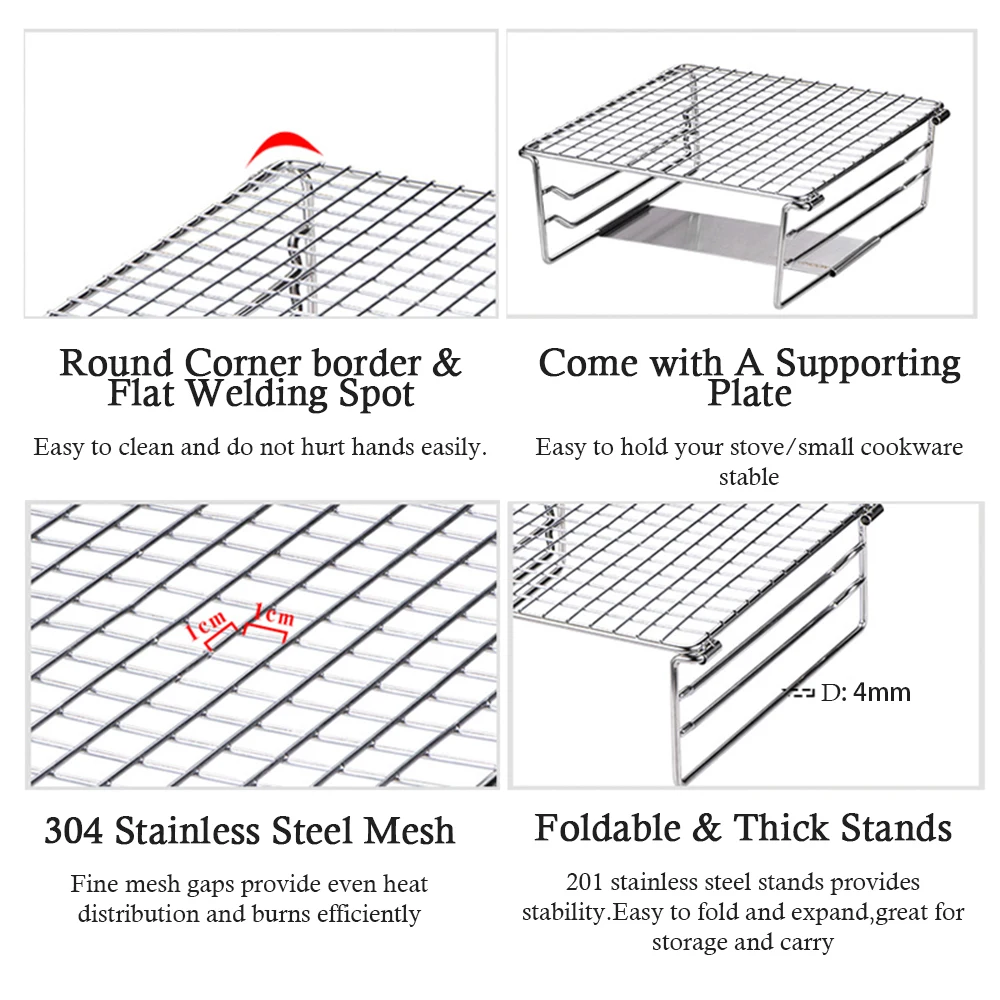 Round Corner border & Flat Welding Spot

Easy to clean and do not hurt hands easily.

Come with A Supporting Plate

Easy to hold your stove/small cookware stable

1cm 1cm

304 Stainless Steel Mesh

Fine mesh gaps provide even heat distribution and burns efficiently

D: 4mm

Foldable & Thick Stands

201 stainless steel stands provides stability.Easy to fold and expand,great for storage and carry