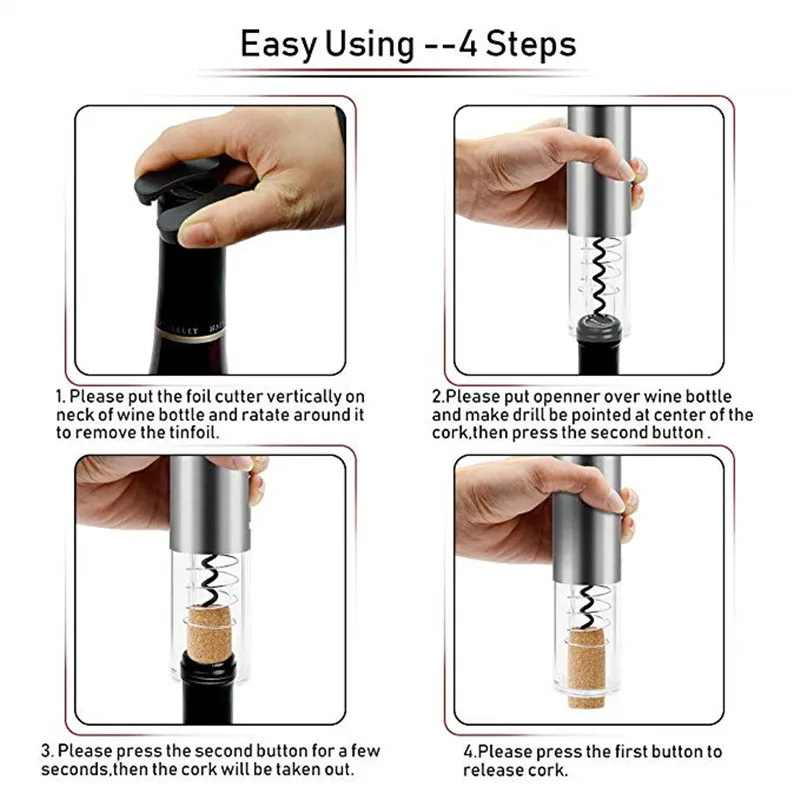 Easy Using --4 Steps

1. Please put the foil cutter vertically on neck of wine bottle and ratate around it to remove the tinfoil.

2.Please put openner over wine bottle and make drill be pointed at center of the cork,then press the second button .

3. Please press the second button for a few seconds,then the cork will be taken out.

4.Please press the first button to release cork.