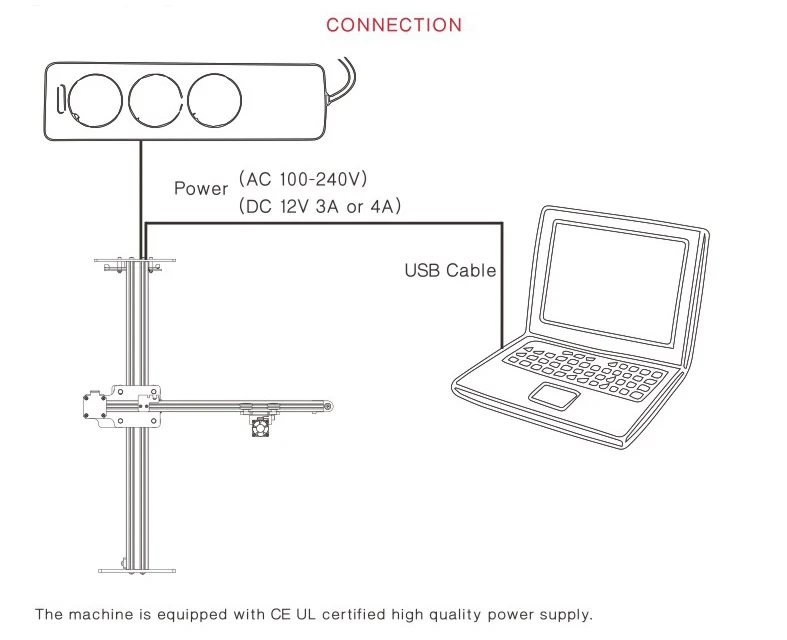 CONNECTION

Power (AC 100-240V)
(DC 12V 3A or 4A)

USB Cable

The machine is equipped with CE UL certified high quality power supply.