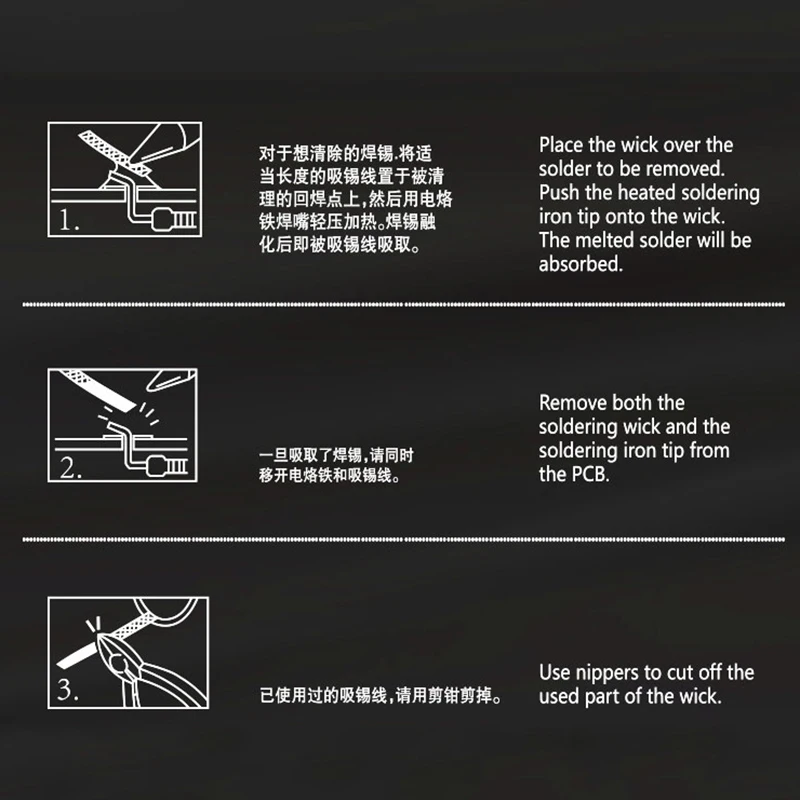 1.

对于想清除的焊锡.将适当长度的吸锡线置于被清理的回焊点上,然后用电烙铁焊嘴轻压加热。焊锡融化后即被吸锡线吸取。

Place the wick over the solder to be removed. Push the heated soldering iron tip onto the wick. The melted solder will be absorbed.

2.

一旦吸取了焊锡,请同时移开电烙铁和吸锡线。

Remove both the soldering wick and the soldering iron tip from the PCB.

3.

已使用过的吸锡线,请用剪钳剪掉。

Use nippers to cut off the used part of the wick.