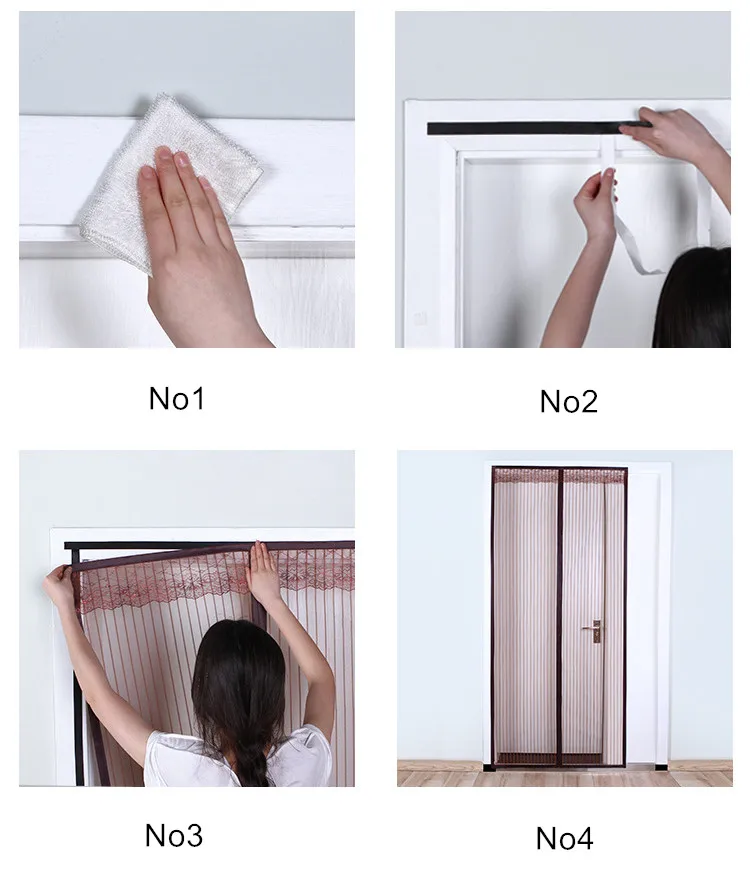 No1

No2

No3

No4